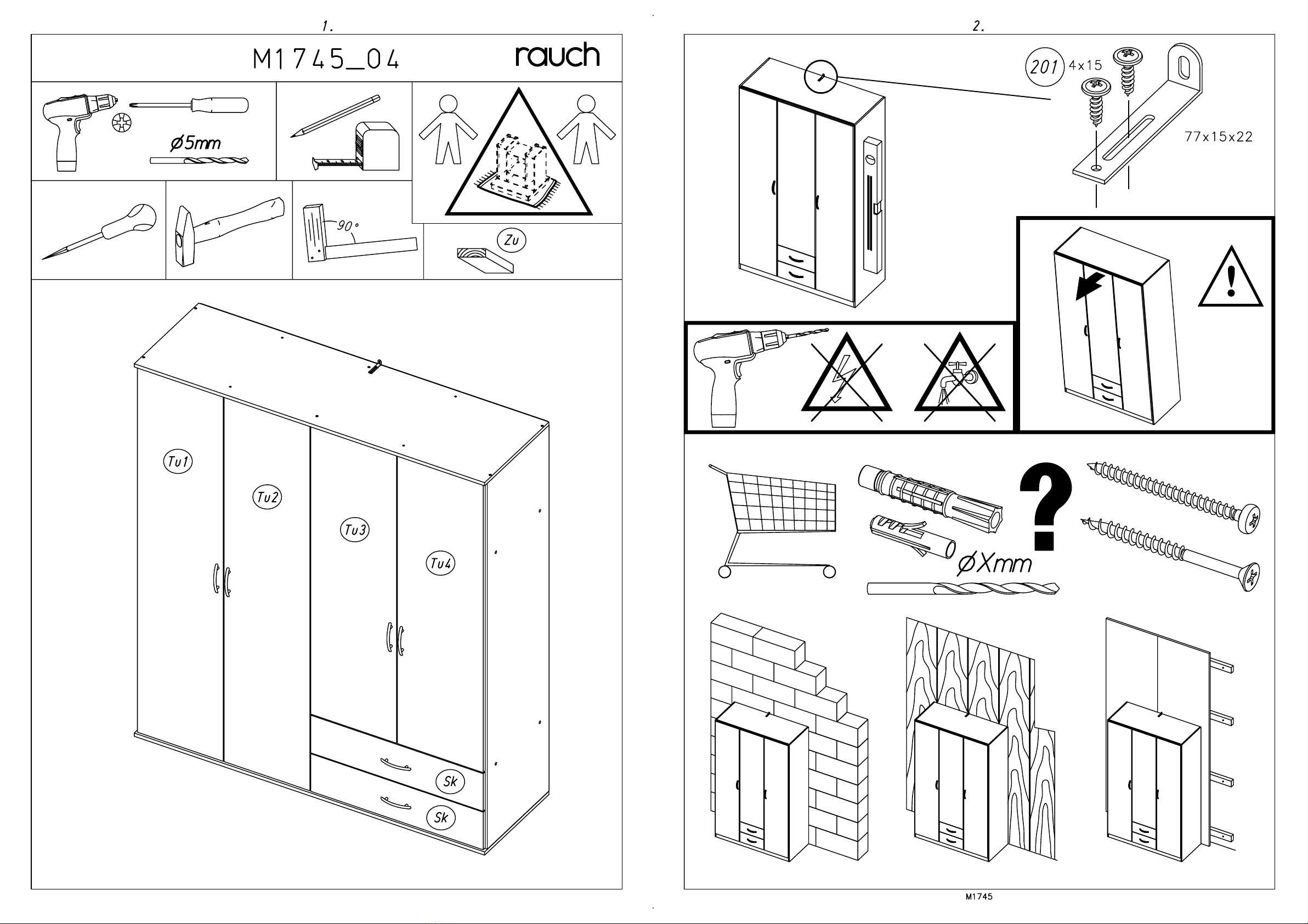 1.

M1745_04

rauch

ø5mm

90°

Zu

Tu1

Tu2

Tu3

Tu4

Sk

Sk

2.

201 4x15

77x15x22

øXmm

M1745