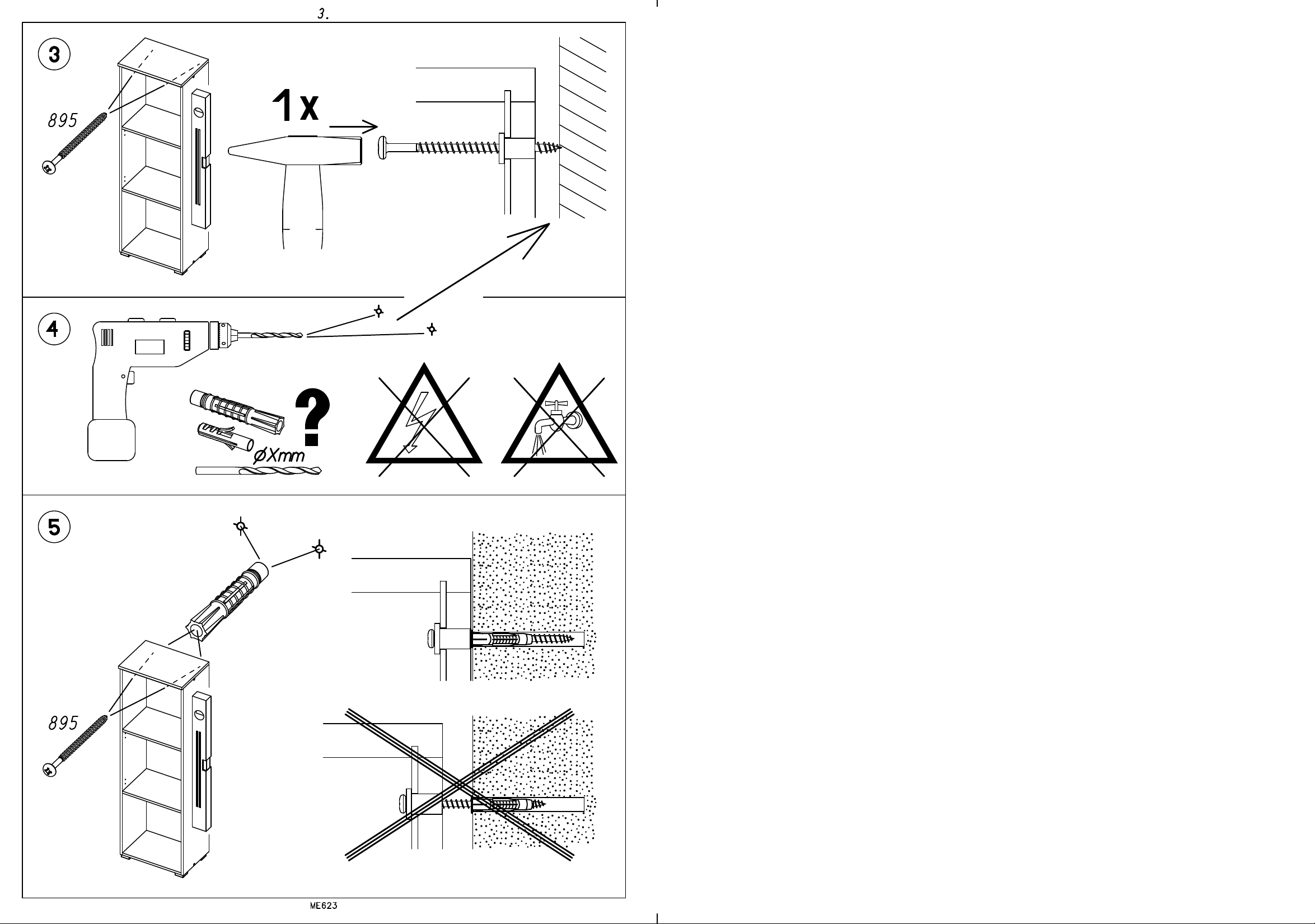 3.

3

895

1x

4

?

øXmm

5

895

ME623