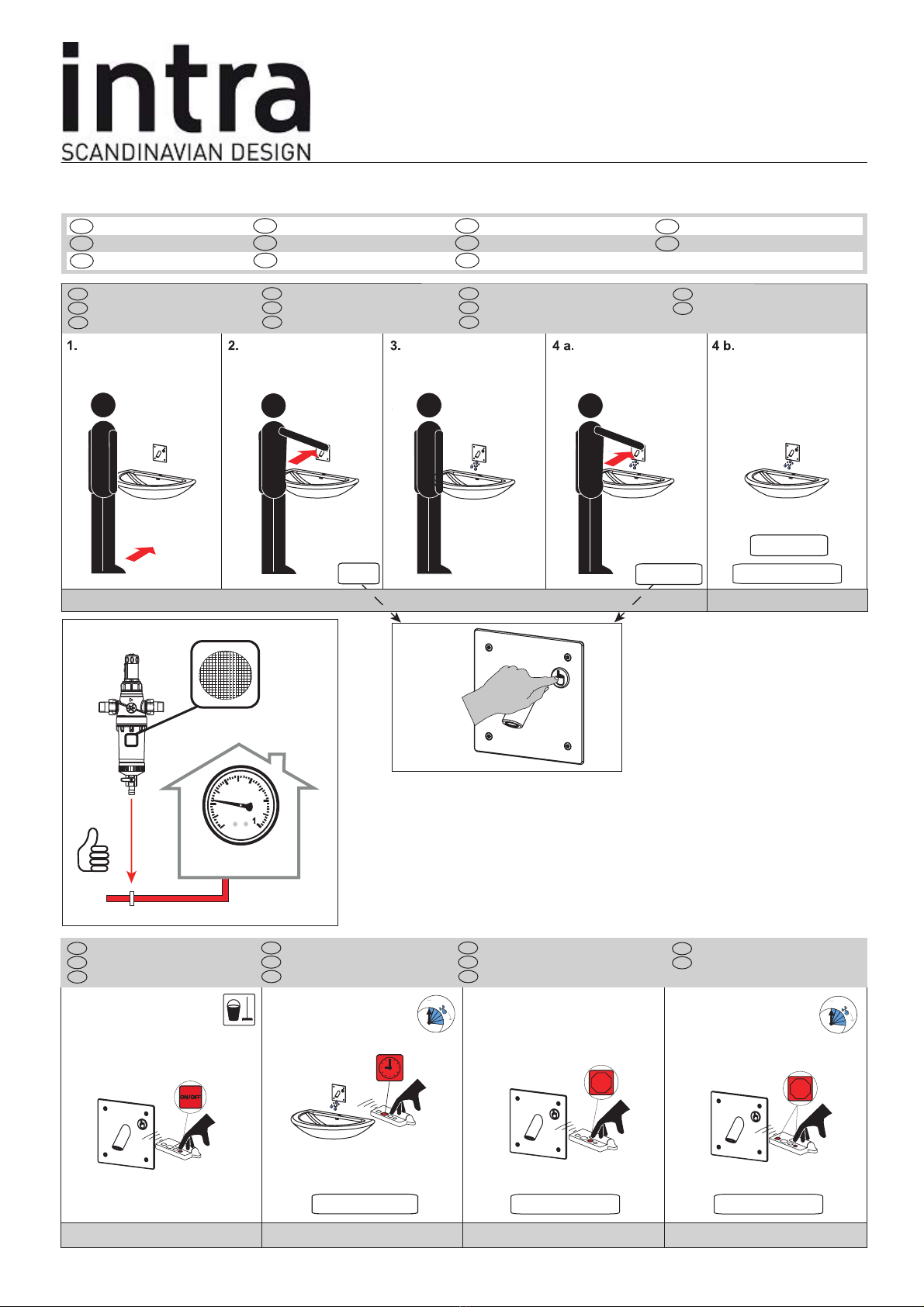 intra
SCANDINAVIAN DESIGN

1.

2.

3.

4 a.

4 b.

1

ON/OFF