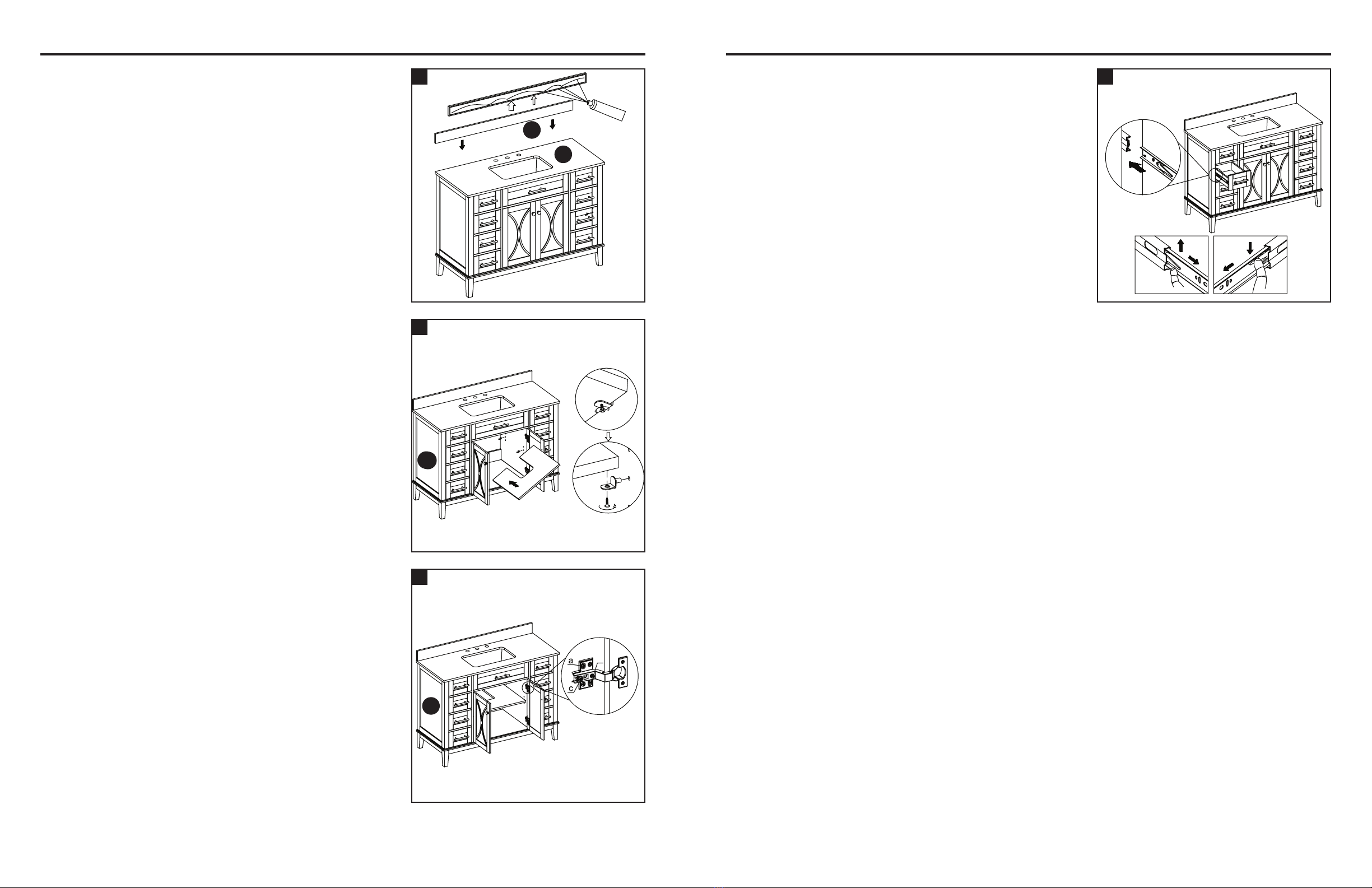 a

c