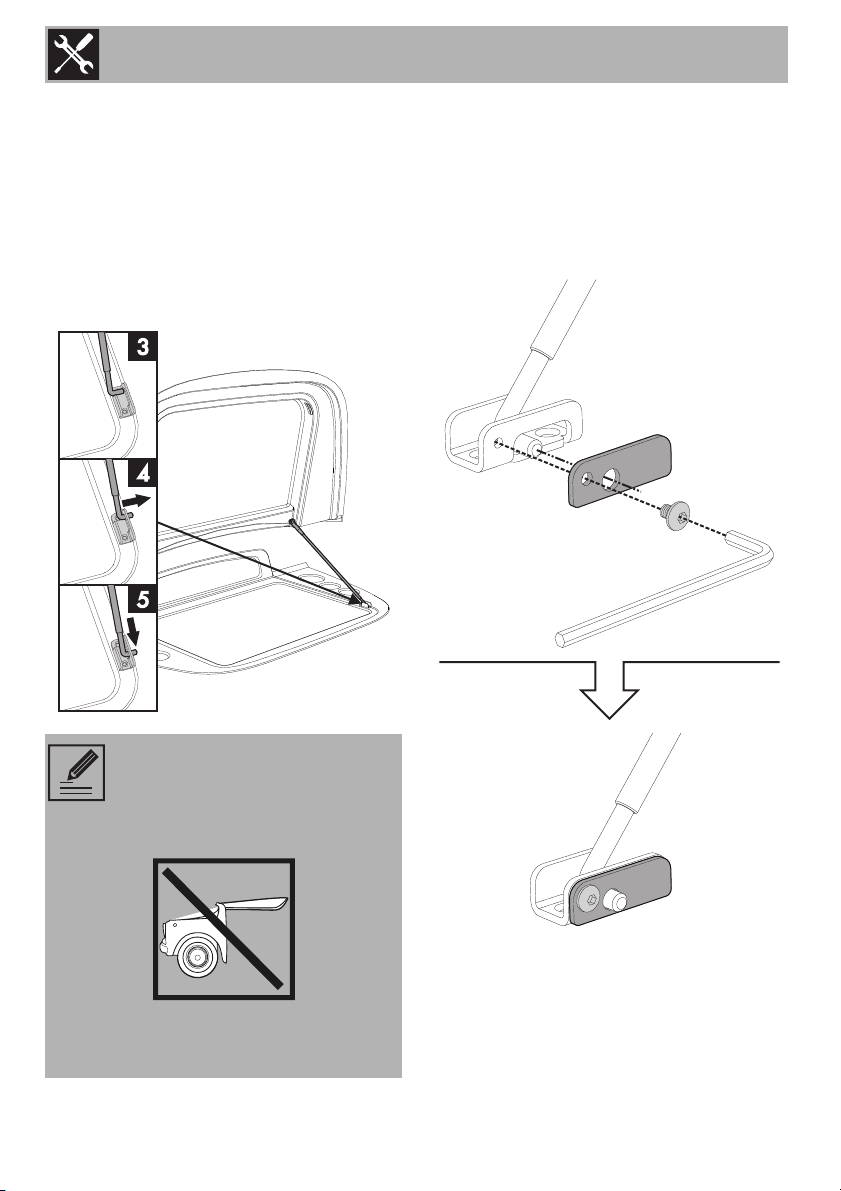 3

4

5