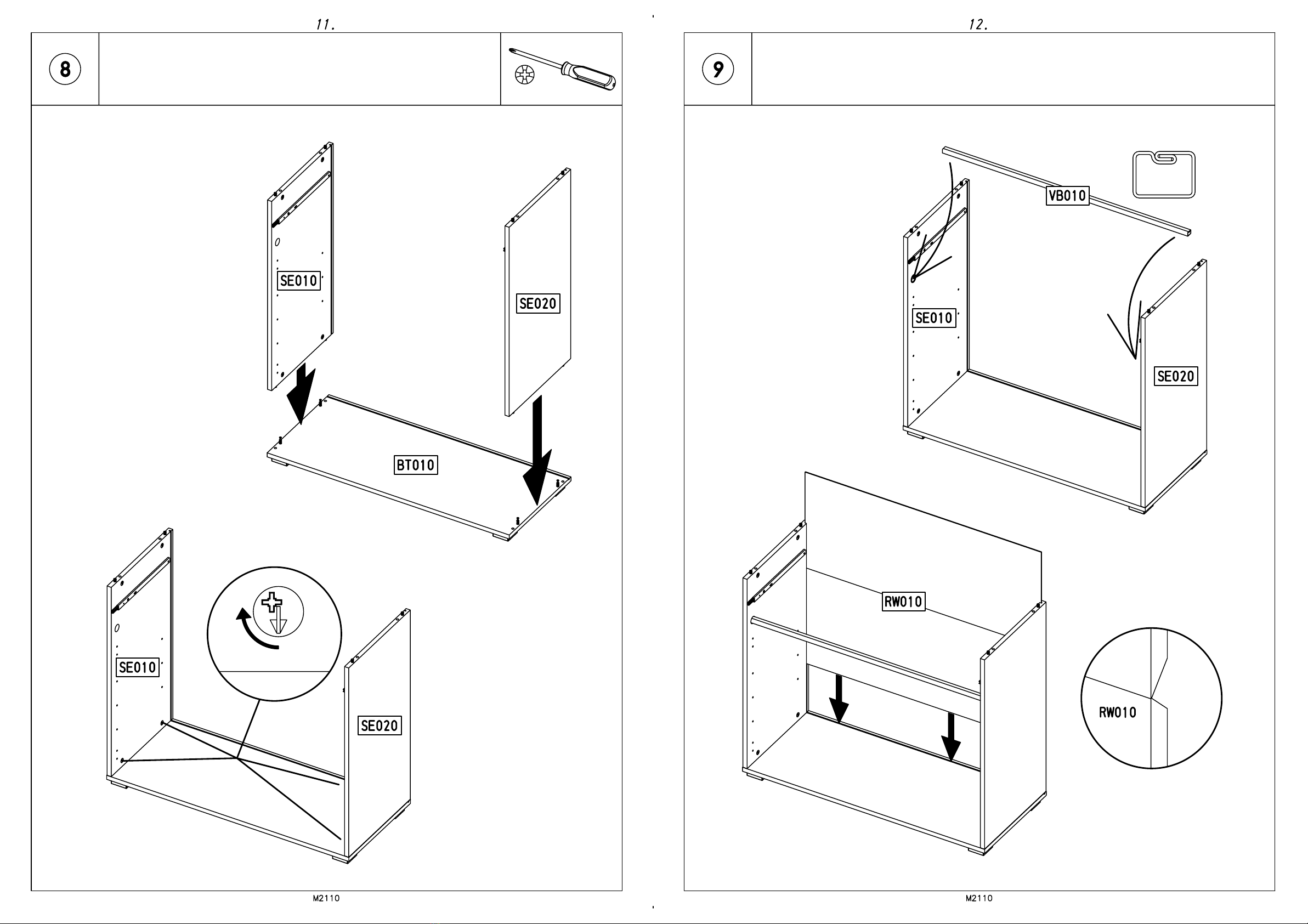 11.

8

SE010

SE020

BT010

SE010

SE020

M2110

12.

9

VB010

SE010

SE020

RW010

RW010

M2110