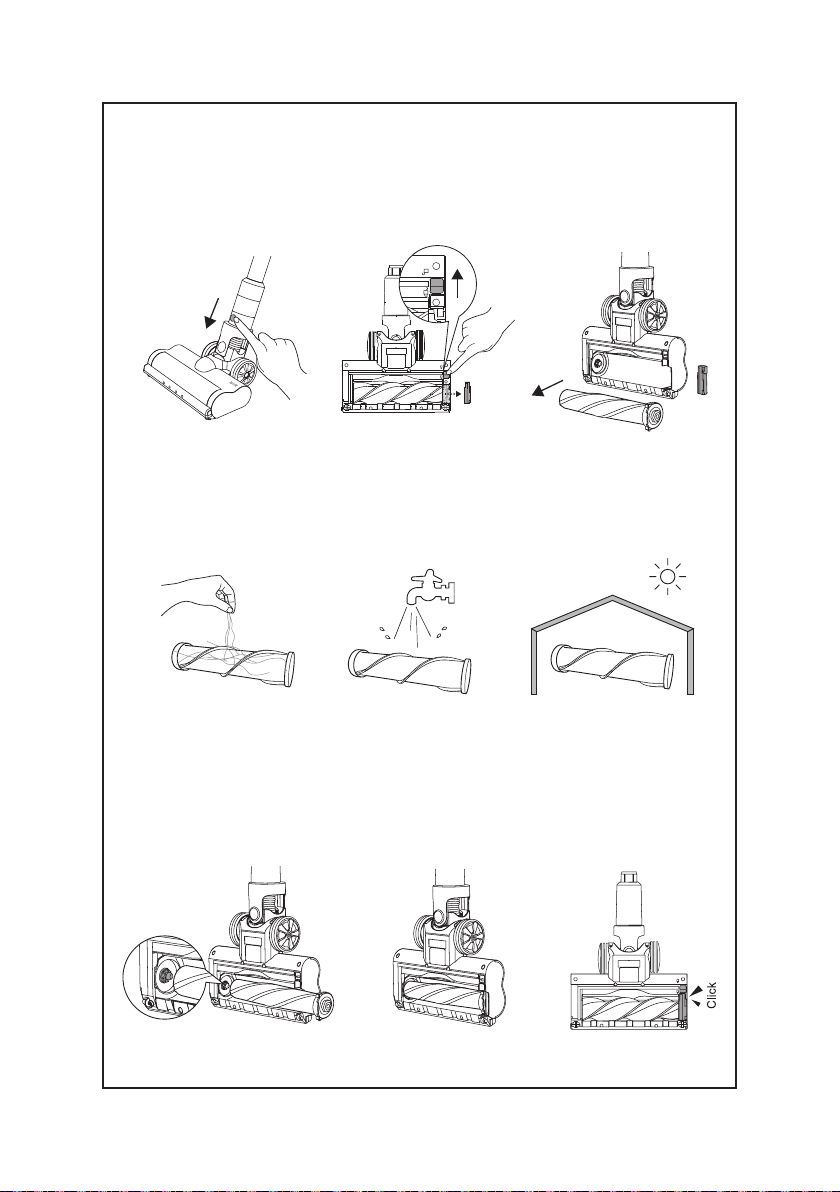 Click