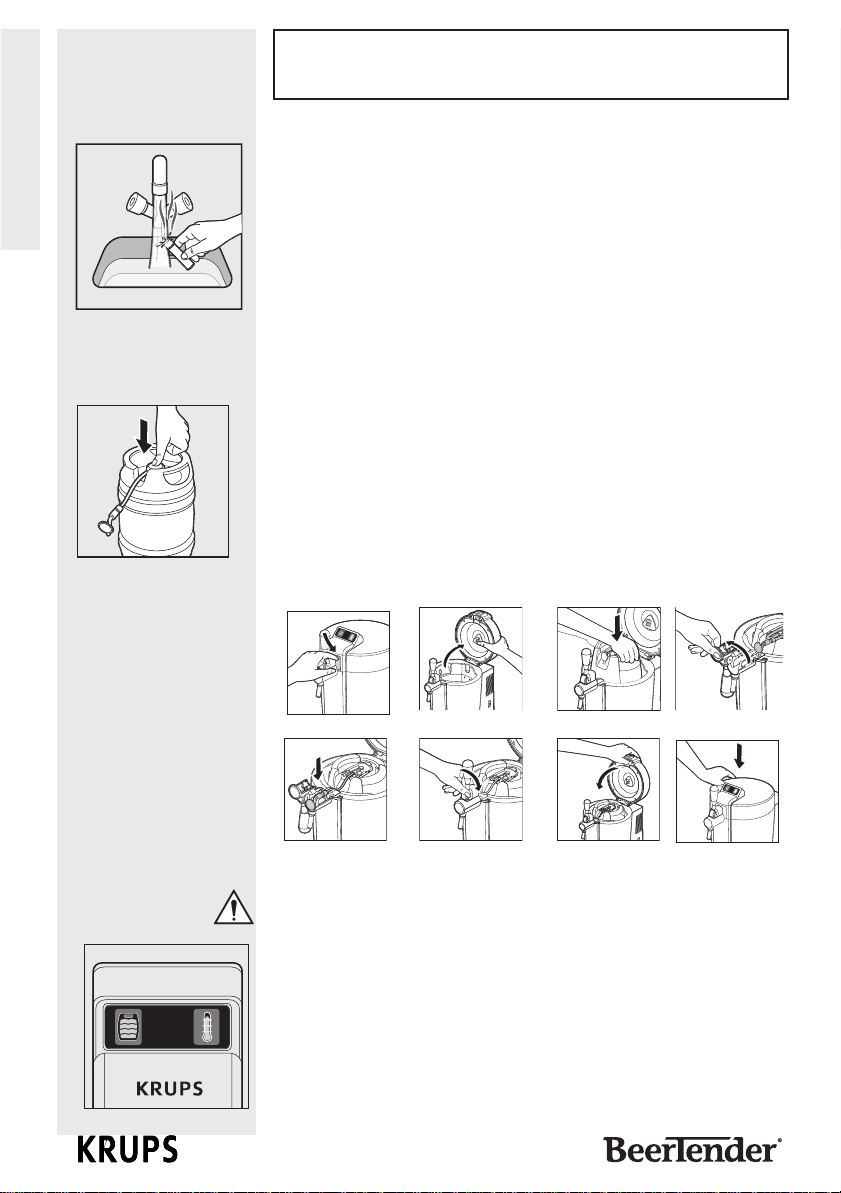 KRUPS

KRUPS

BeerTender®