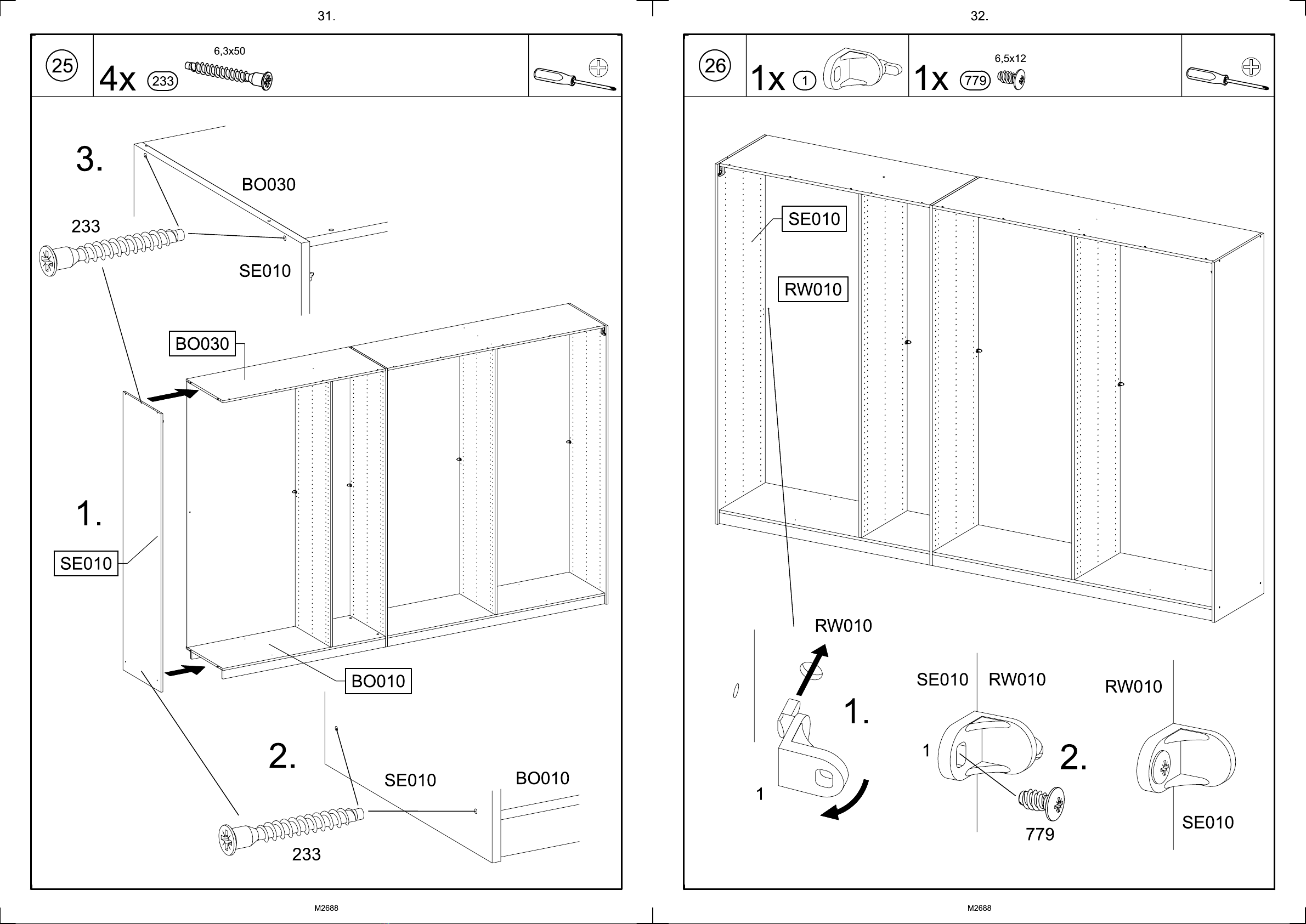 31.

25

4x 233 6,3x50

3.

BO030

233

SE010

BO030

1.

SE010

BO010

2.

SE010

BO010

233

M2688

32.

26

1x 1

1x 779 6,5x12

SE010

RW010

RW010

1.

1

SE010 RW010

1

2.

779

RW010

SE010

M2688