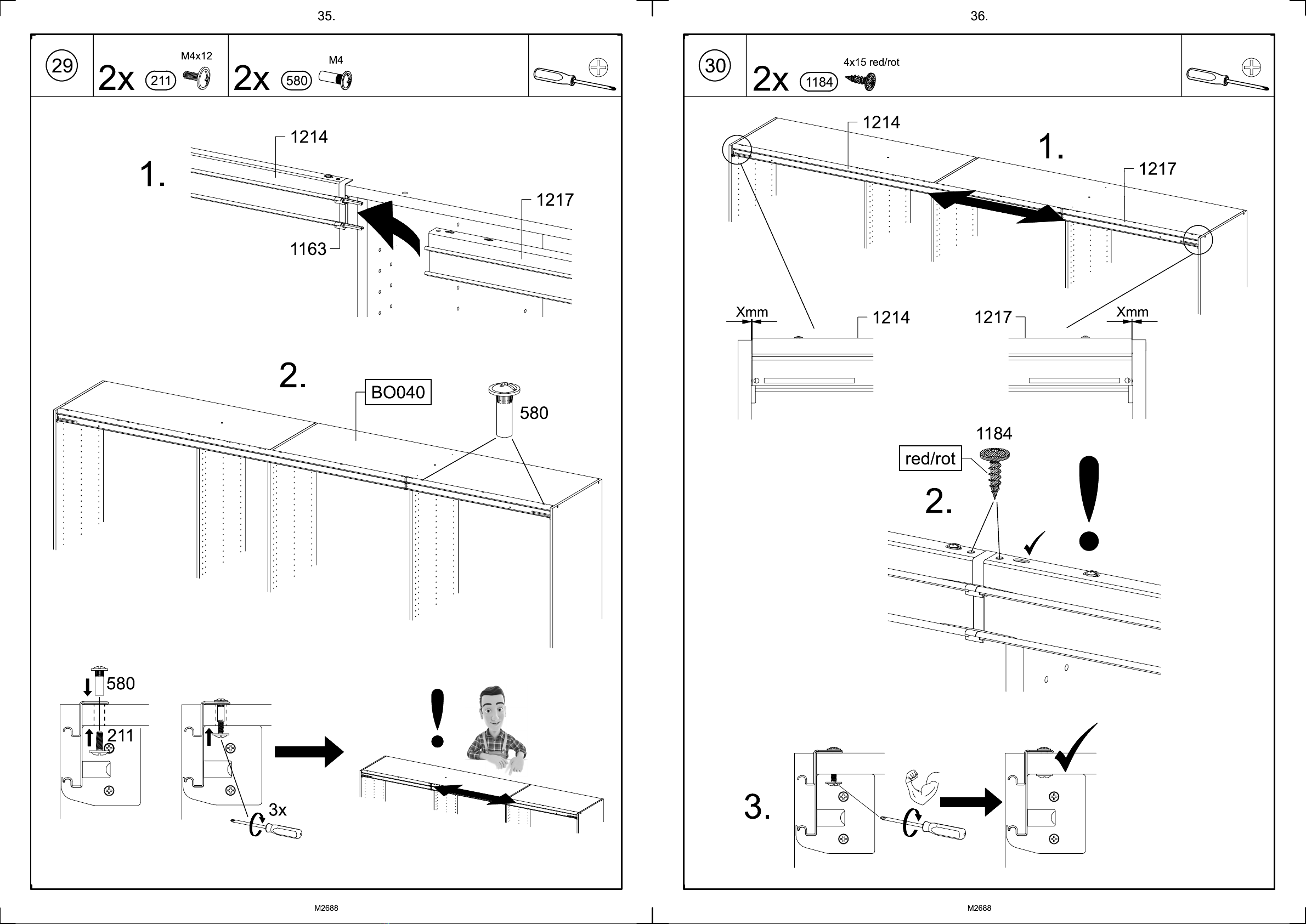 35.

29

2x 211 M4x12

2x 580 M4

1.

1214

1217

1163

2.

BO040

580

580

211

3x

M2688

36.

30

2x 1184 4x15 red/rot

1214

1.

1217

Xmm

1214

1217

Xmm

1184

red/rot

2.

3.

M2688