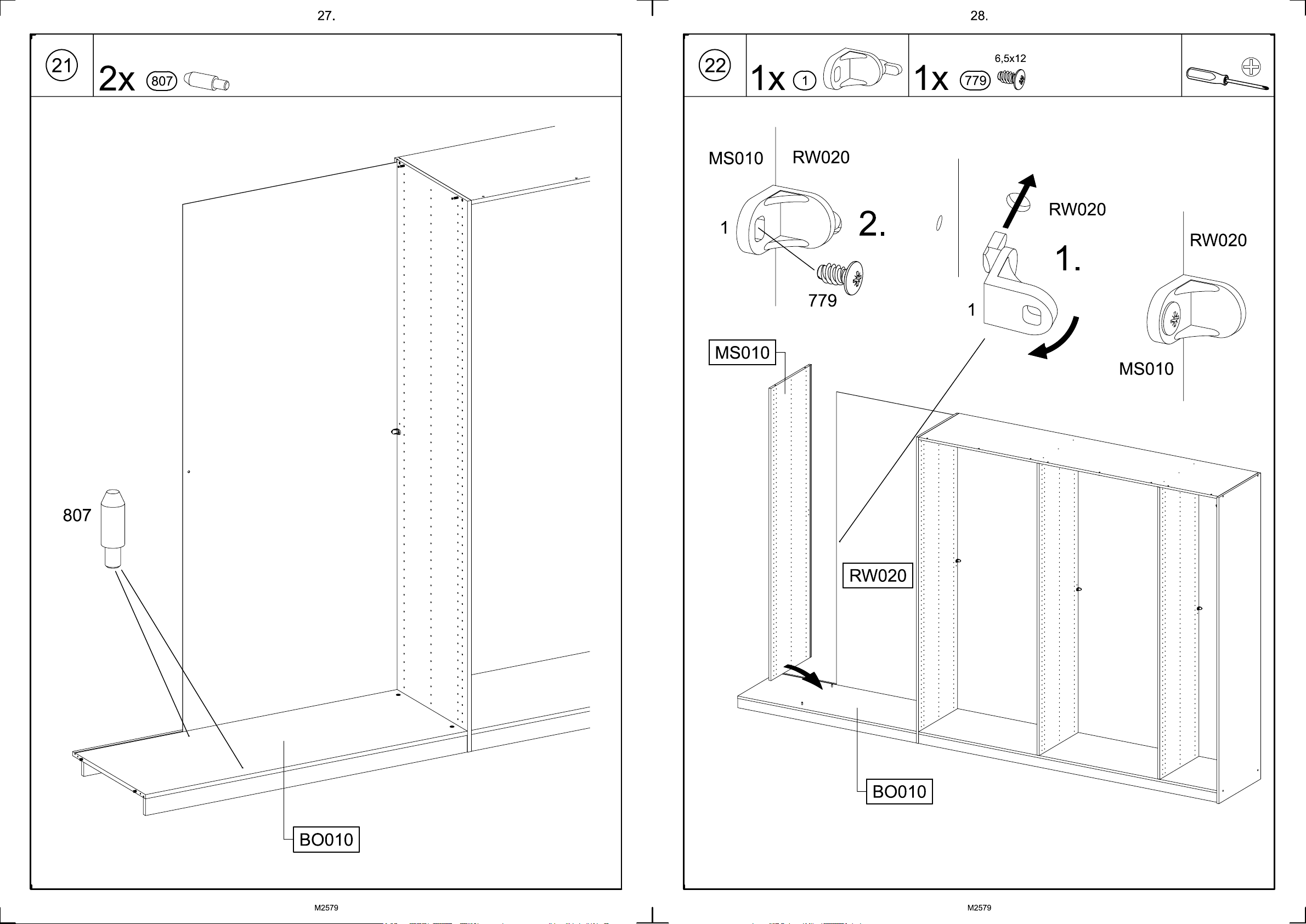 27.

21

2x 807

807

BO010

M2579

28.

22

1x 1

1x 779 6,5x12

MS010 RW020

1

2.

779

RW020

1.

1

RW020

MS010

MS010

RW020

BO010

M2579