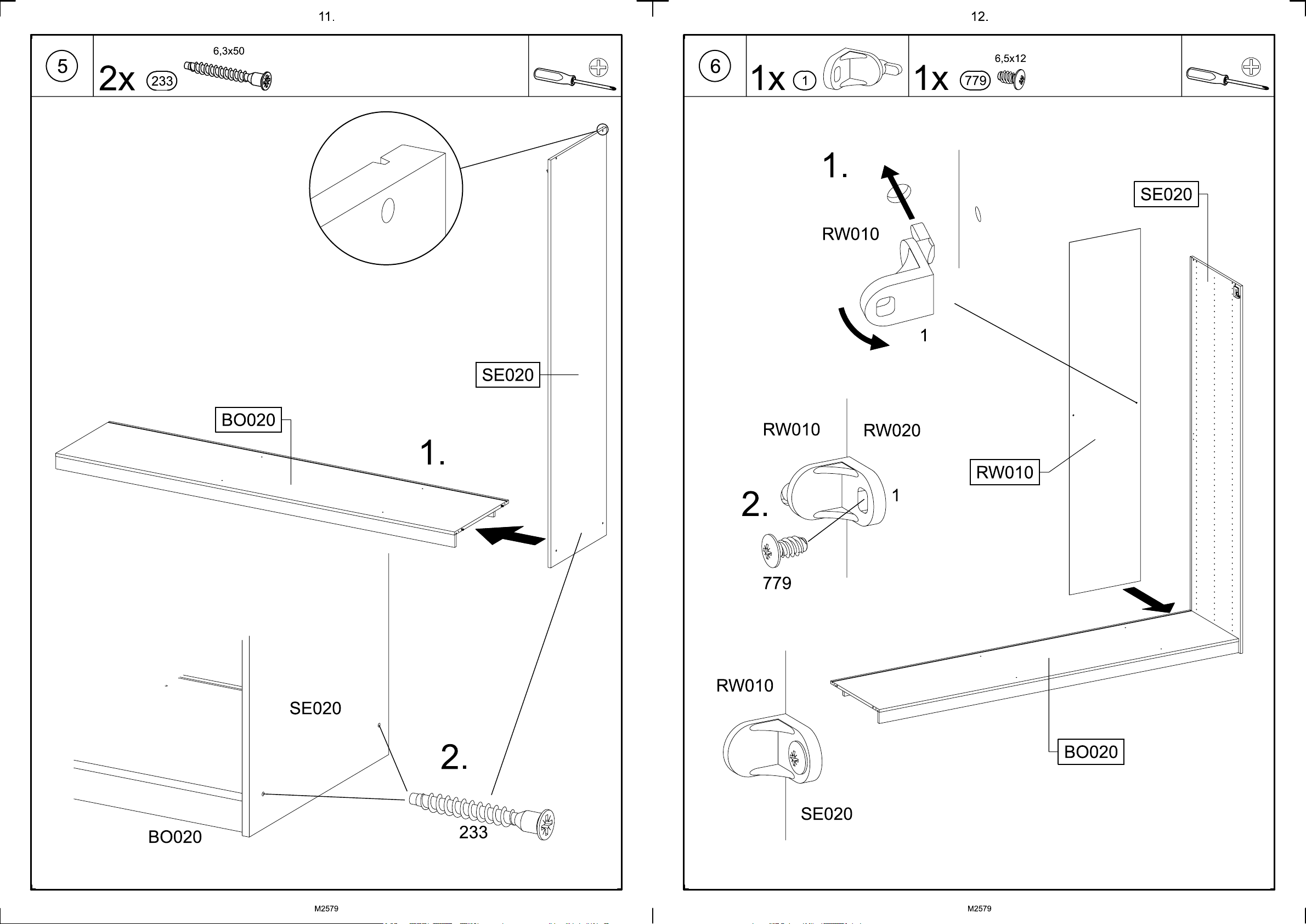 11.

5

2x 233 6,3x50

SE020

BO020

1.

SE020

2.

BO020

233

M2579

12.

6

1x 1 1x 779 6,5x12

1.

RW010

1

SE020

RW010 RW020

2.

1

779

RW010

RW010

SE020

BO020

M2579