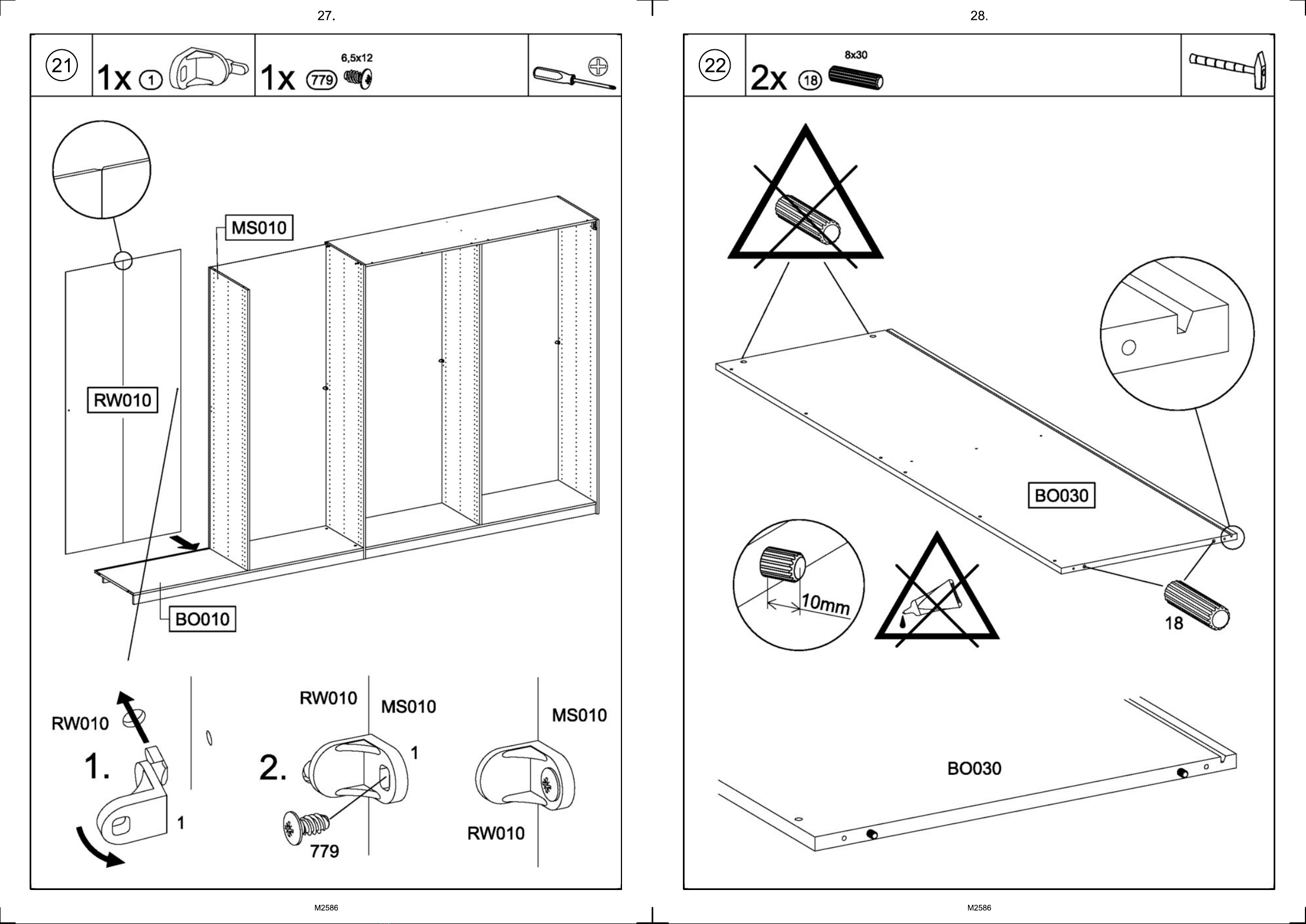 27.

21 1x 1 1x 779 6,5x12

MS010

RW010

BO010

RW010

1.

1

RW010

MS010

2.

1

779

MS010

RW010

M2586

28.

22 2x 18 8x30

BO030

10mm

18

BO030

M2586