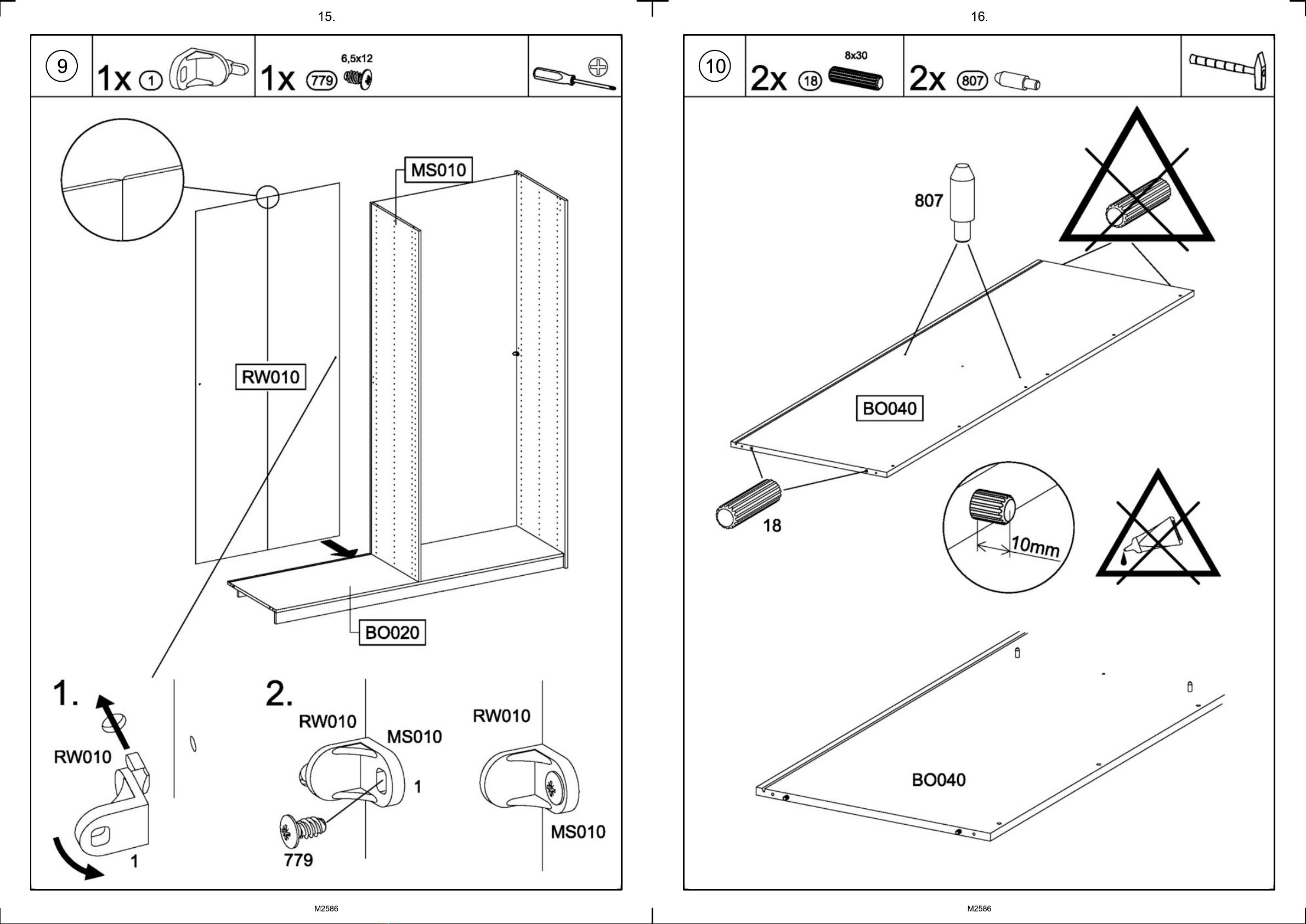 15.

9

1x 1

1x 779 6,5x12

MS010

RW010

BO020

1.

RW010

1

2.

RW010

MS010

1

779

RW010

MS010

M2586

16.

10

2x 18 8x30

2x 807

807

BO040

18

10mm

BO040

M2586