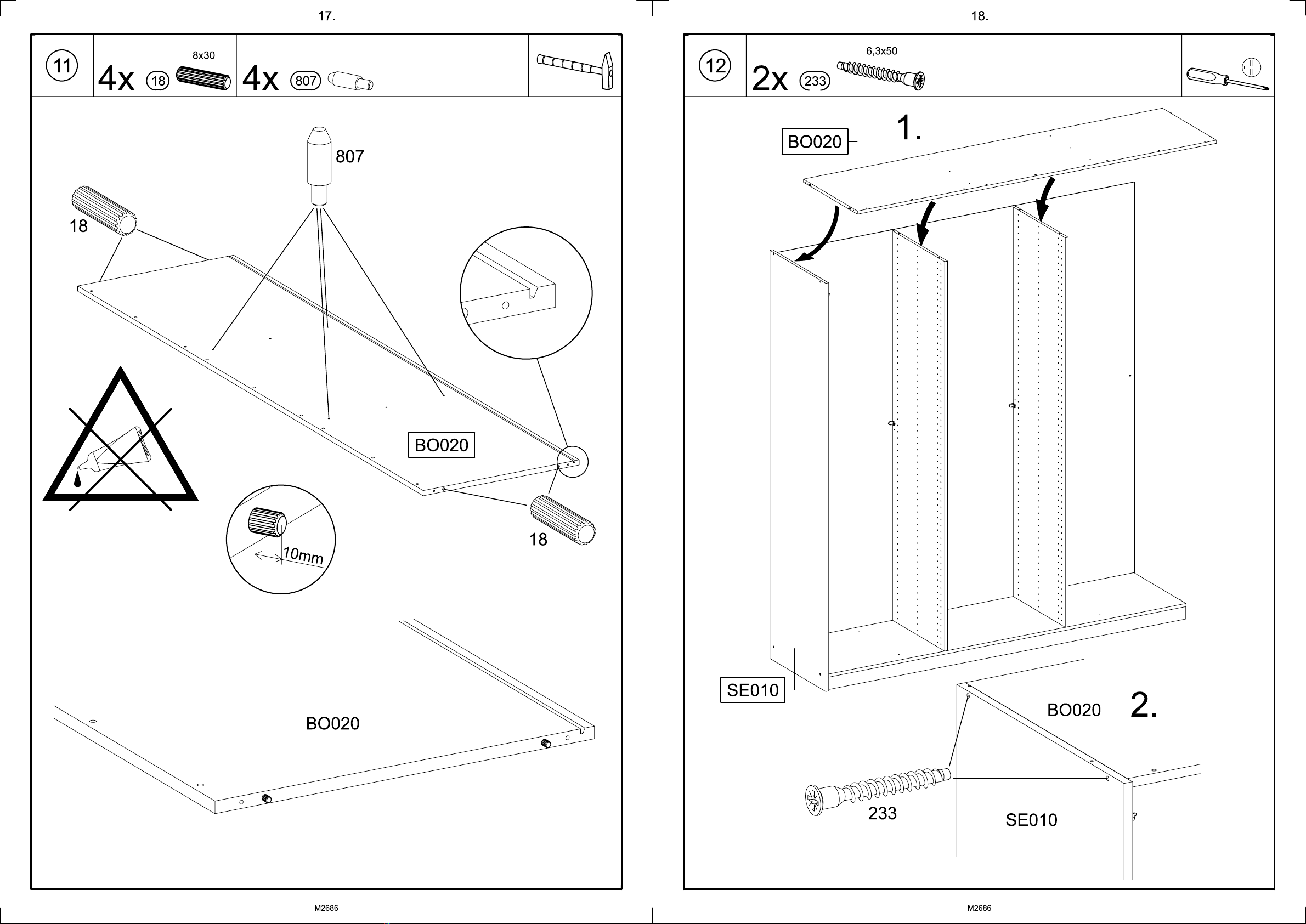 17.

11

4x 18 8x30

4x 807

807

18

BO020

18

10mm

BO020

M2686

18.

12

2x 233 6,3x50

BO020

1.

SE010

BO020

2.

233

SE010

M2686