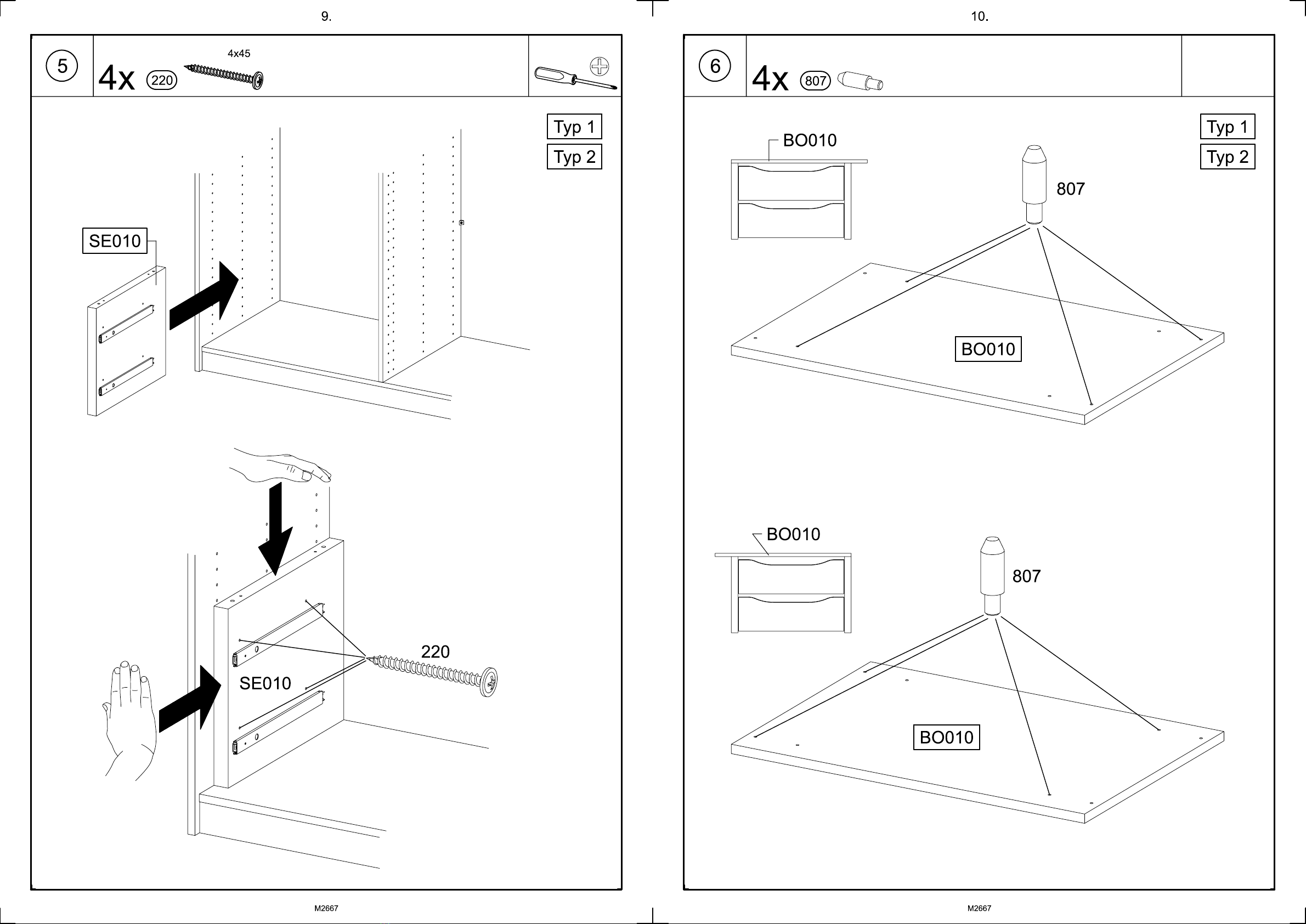 9.

5

4x 220 4x45

Typ 1

Typ 2

SE010

220

SE010

M2667

10.

6

4x 807

Typ 1

Typ 2

BO010

807

BO010

BO010

807

BO010

M2667