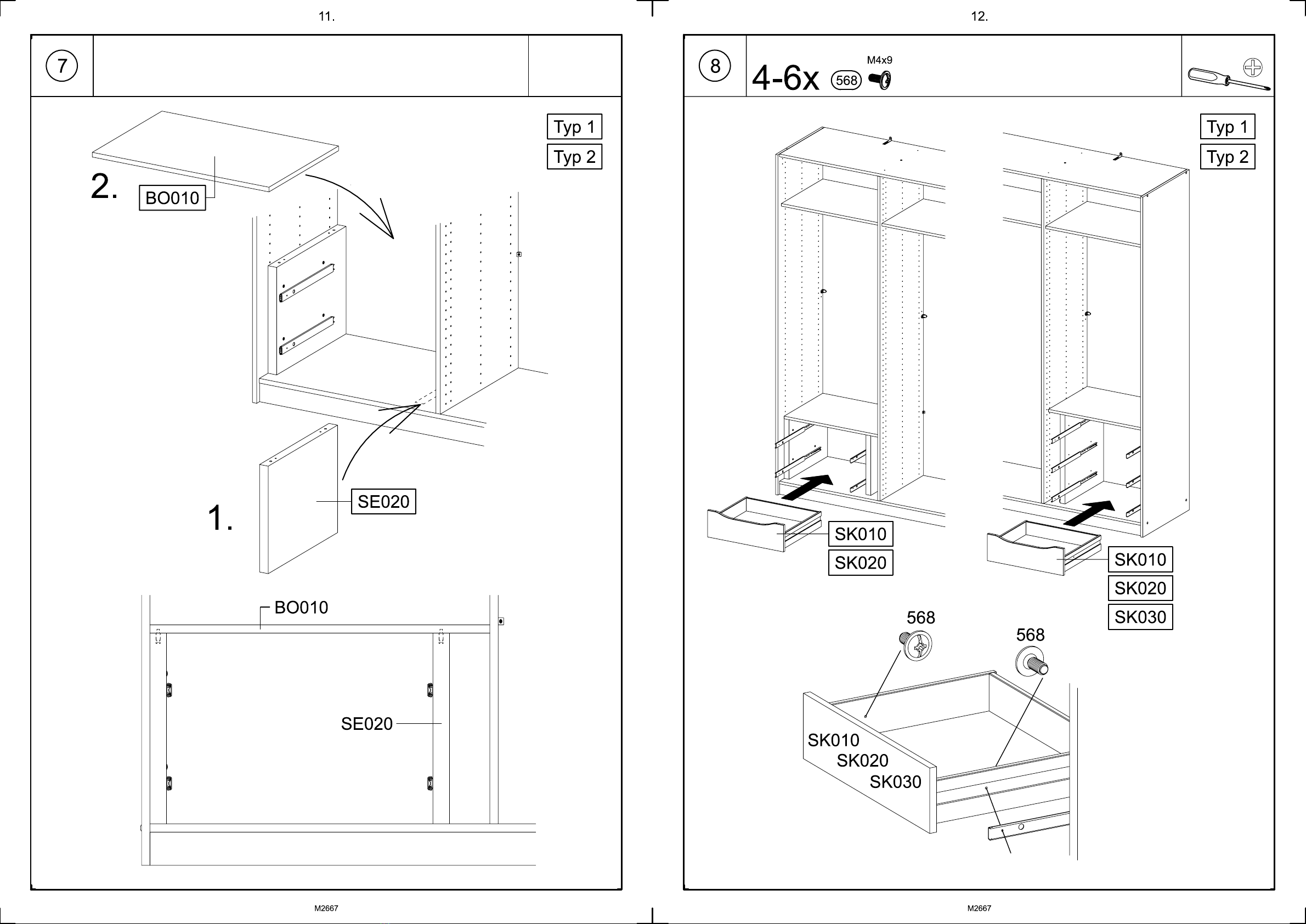 11.

7

Typ 1
Typ 2

2.
BO010

1.
SE020

BO010

SE020

M2667

12.

8
4-6x 568 M4x9

Typ 1
Typ 2

SK010
SK020

SK010
SK020
SK030

568

568

SK010
SK020
SK030

M2667