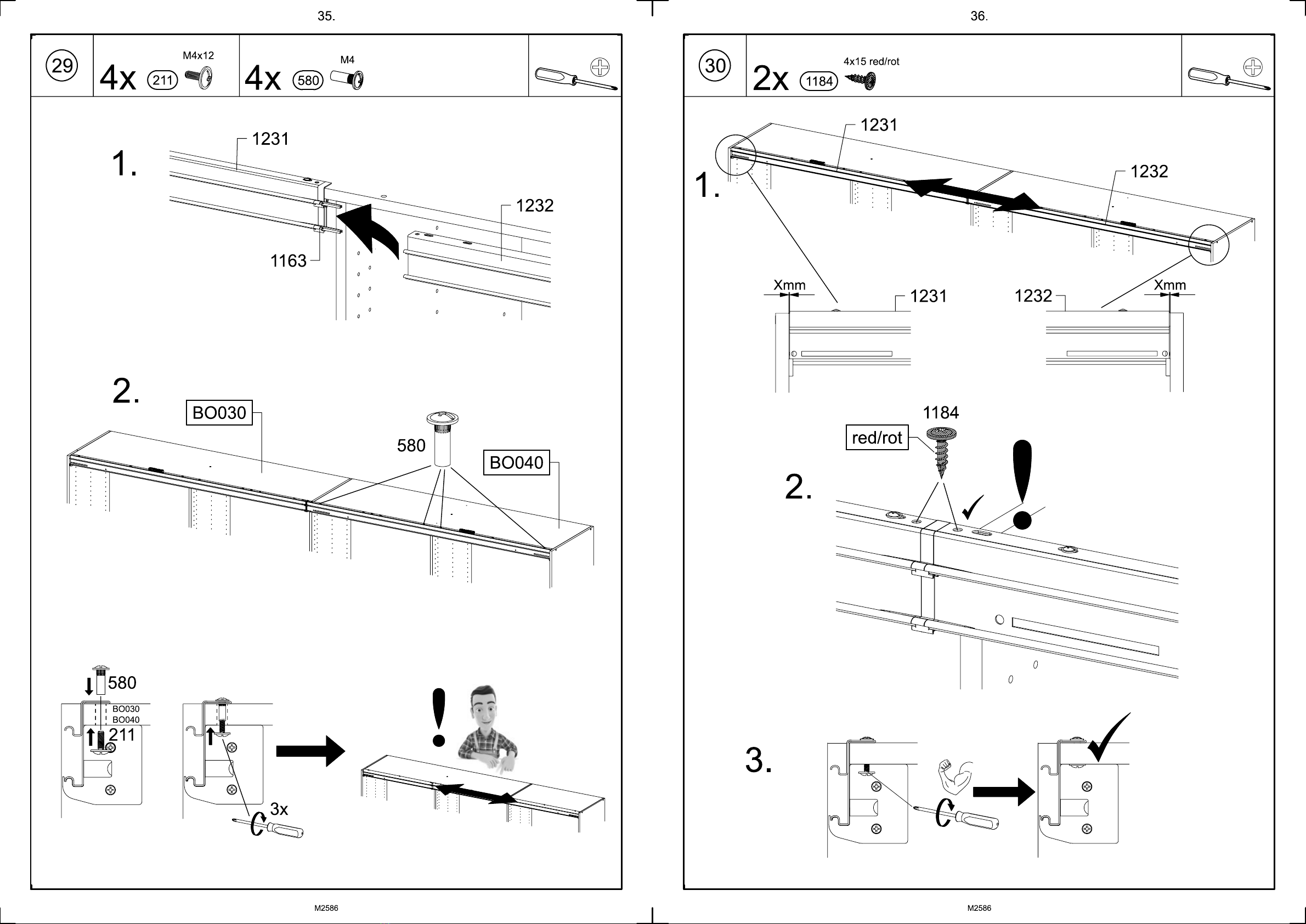 35.

29

4x 211 M4x12

4x 580 M4

1.

1231

1232

1163

2.

BO030

580

BO040

580

BO030
BO040

211

3x

M2586

36.

30

2x 1184 4x15 red/rot

1.

1231

1232

Xmm

1231

1232

Xmm

1184

red/rot

2.

3.

M2586