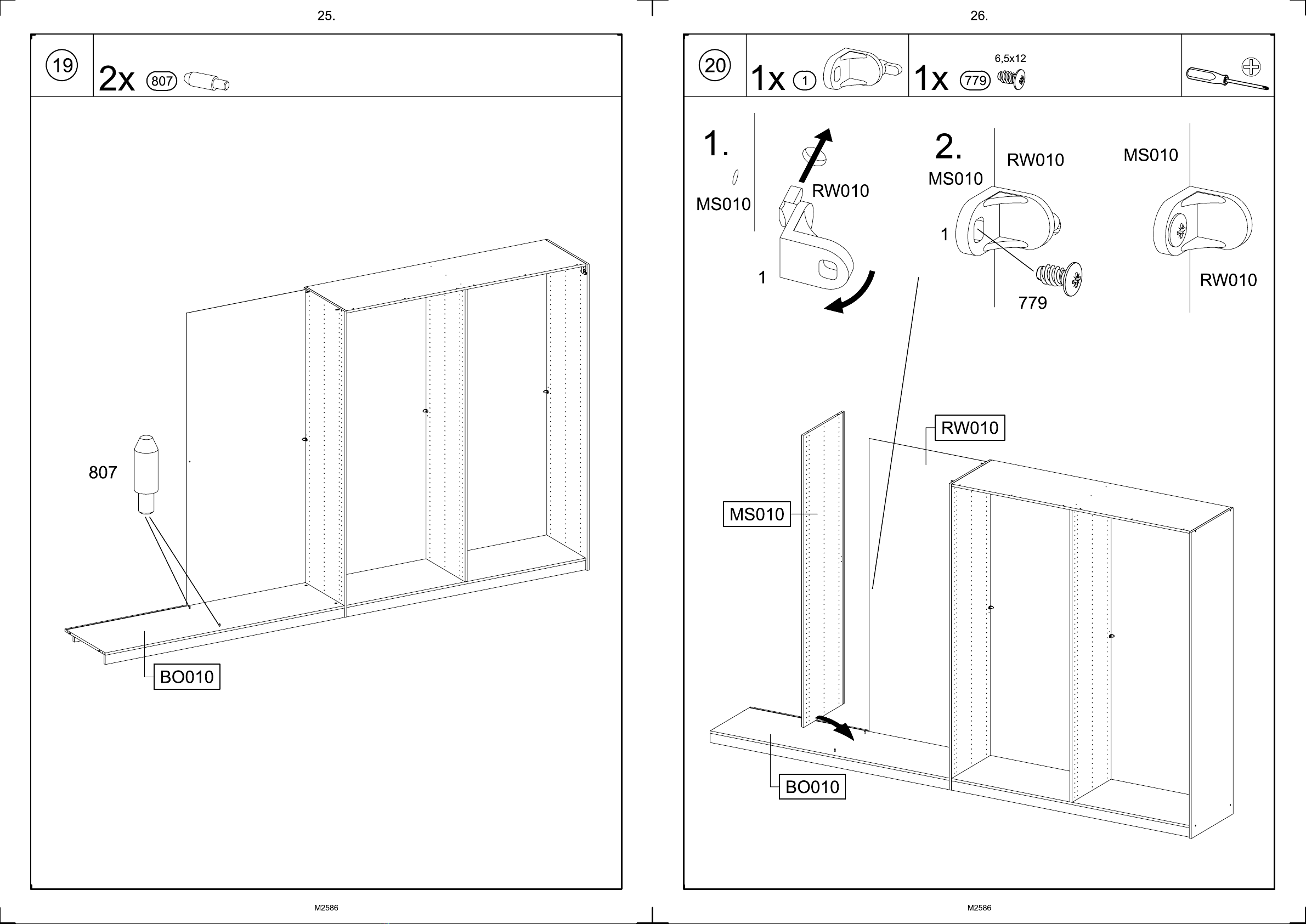 25.

19

2x 807

807

BO010

M2586

26.

20

1x 1

1x 779 6,5x12

1.

MS010

RW010

1

2.

MS010

RW010

1

779

MS010

RW010

RW010

MS010

BO010

M2586