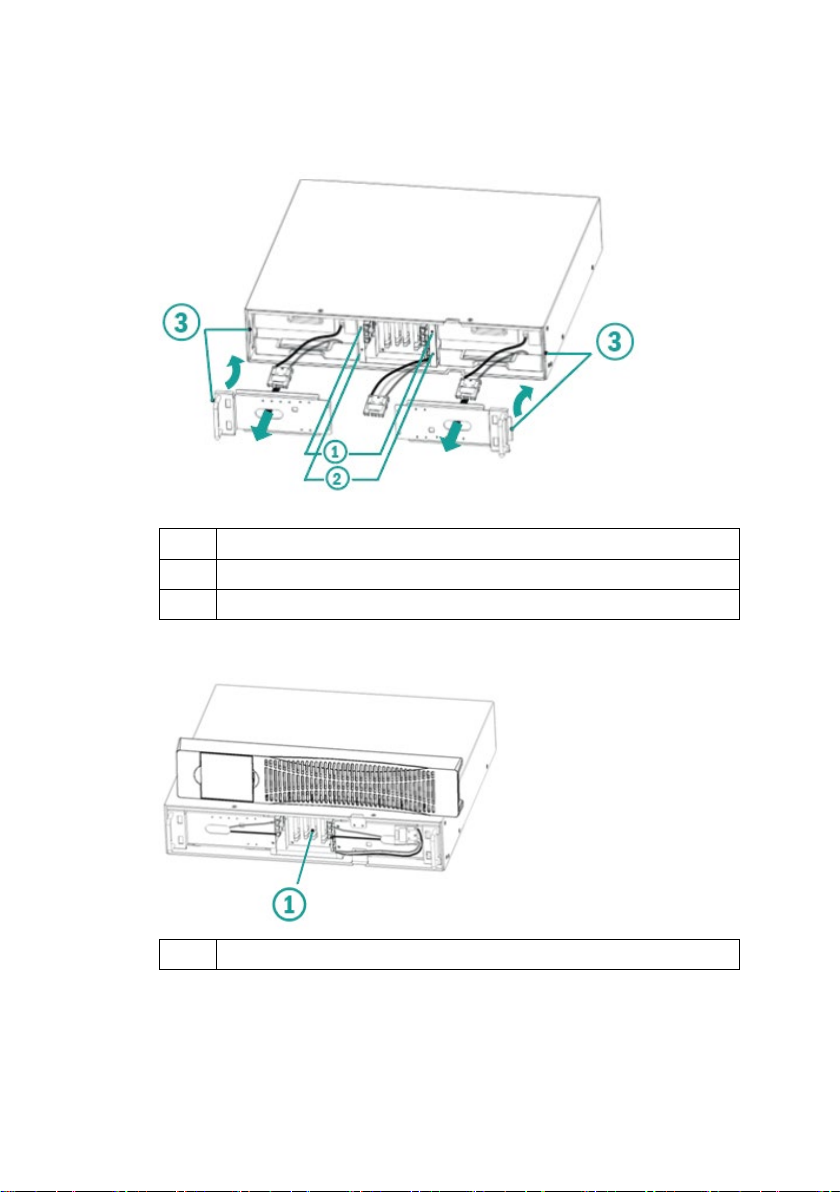 ③

③

①

②

①