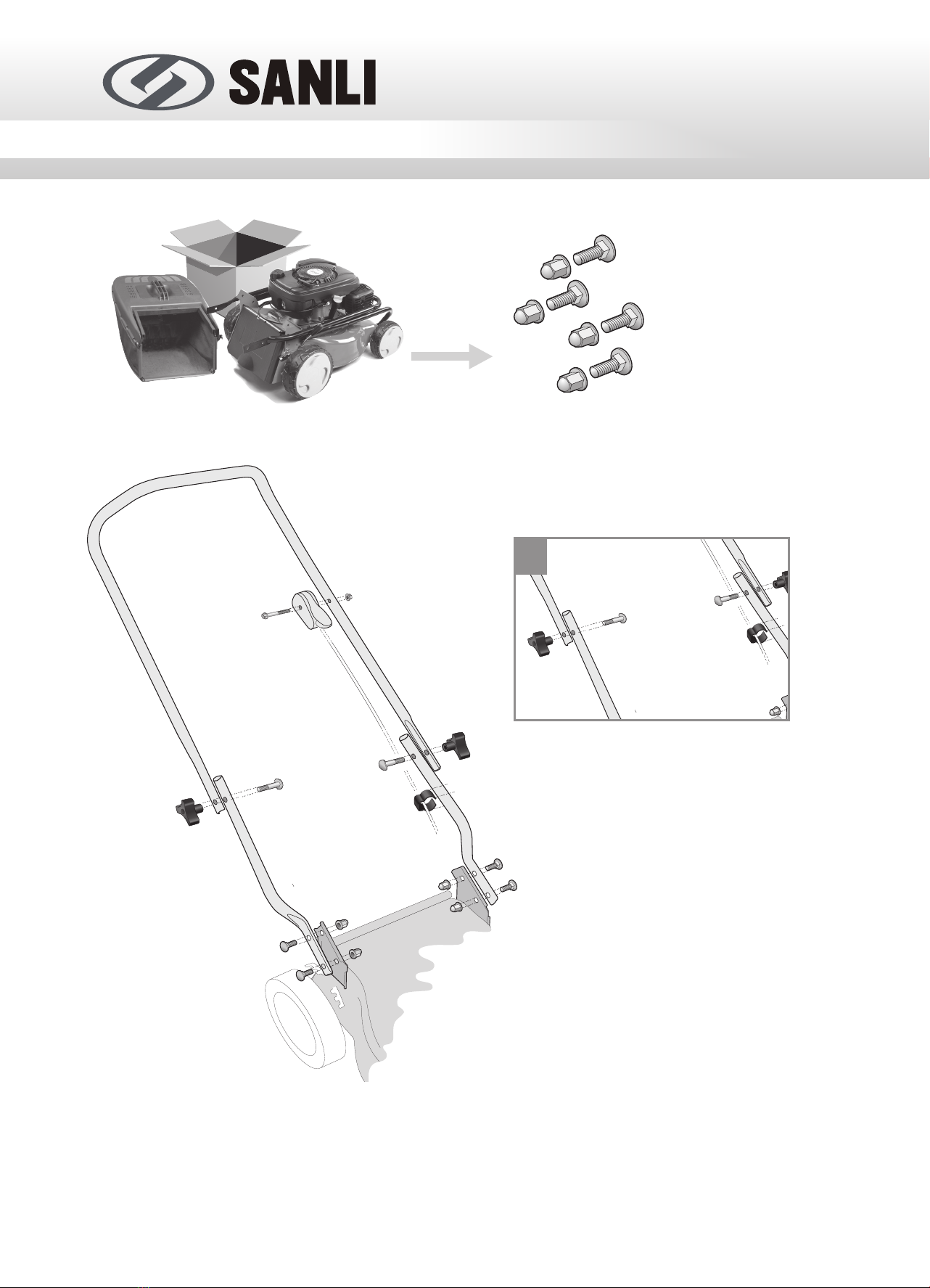 SANLI