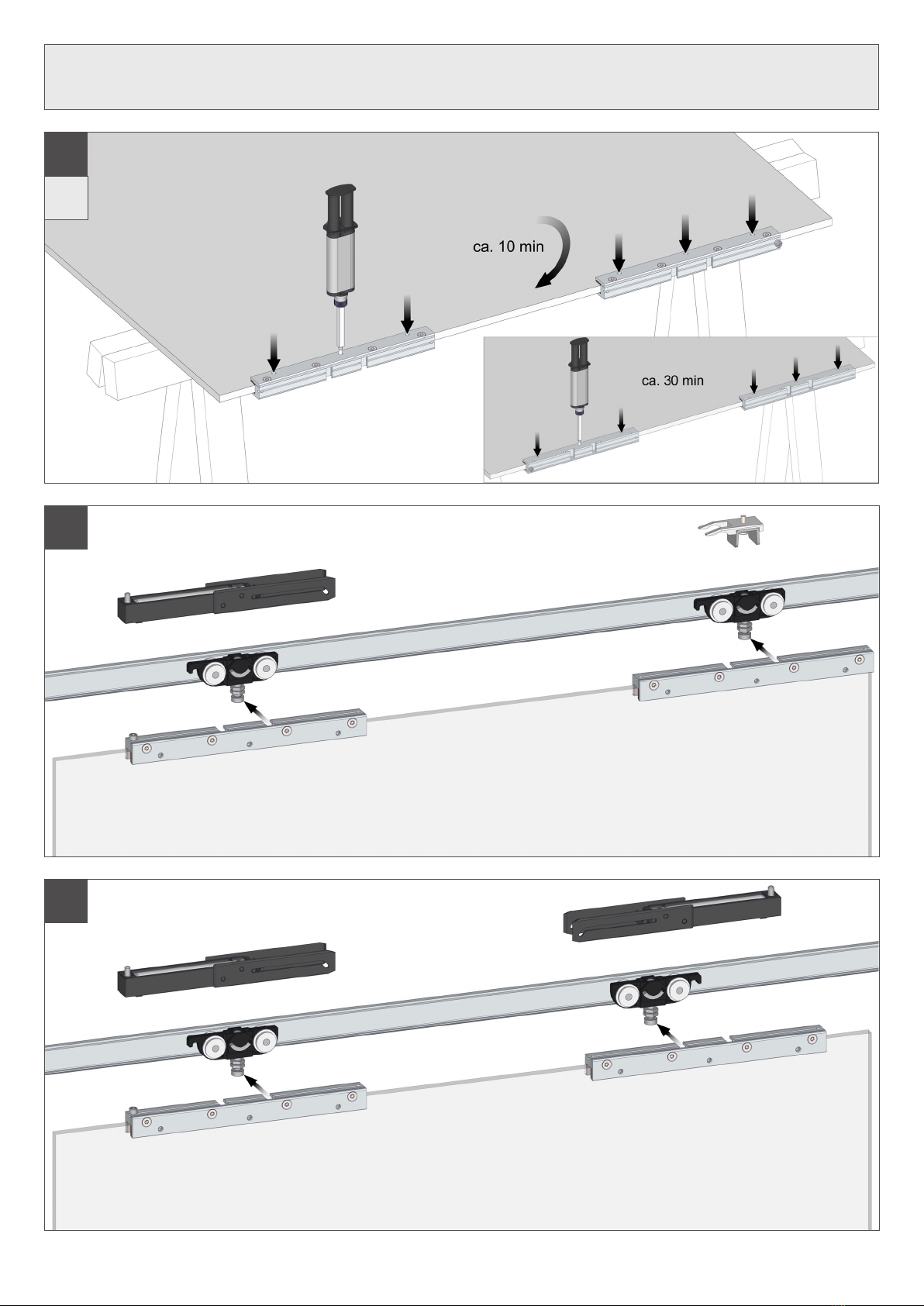 ca. 10 min

ca. 30 min