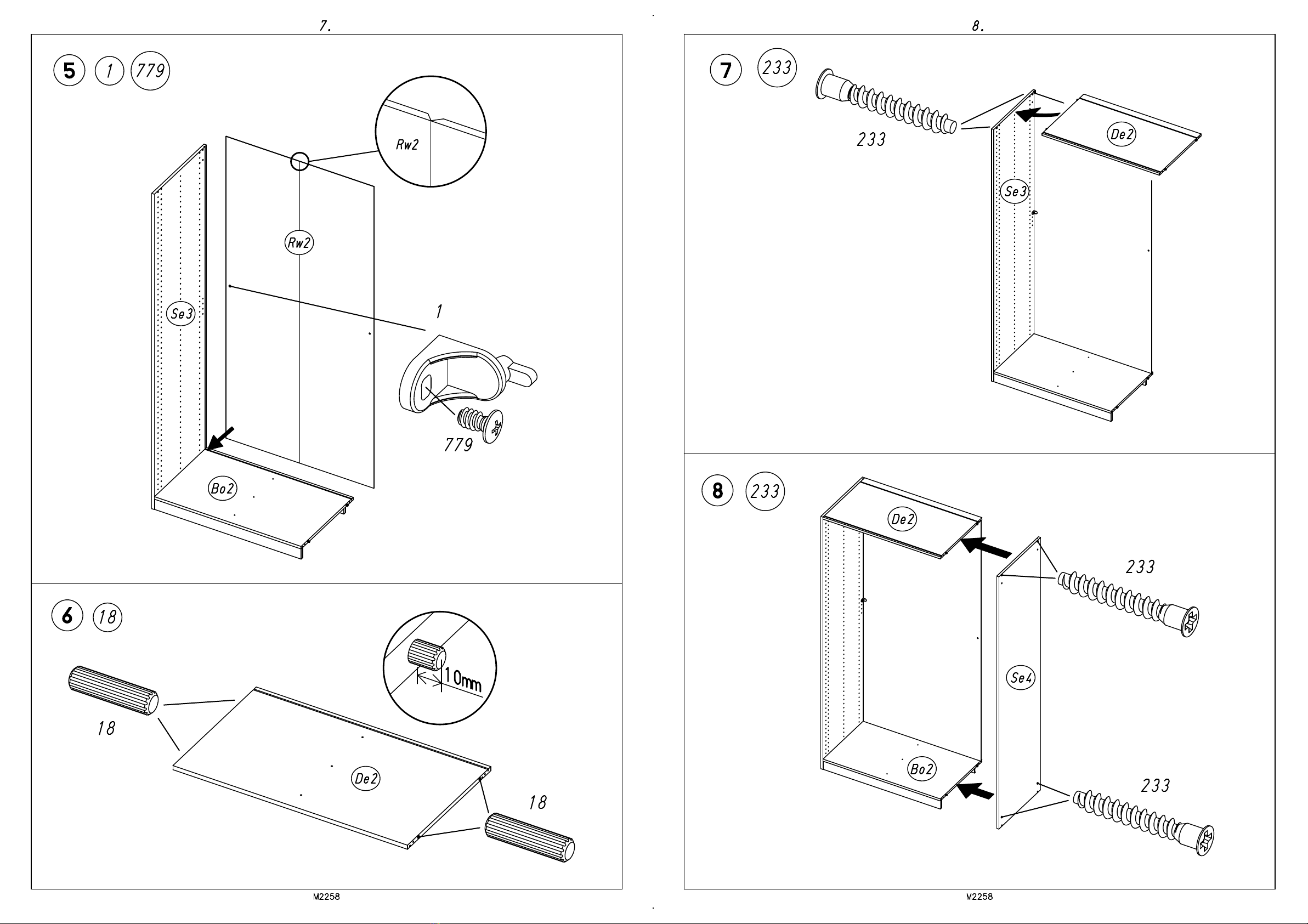 7.

5 1 779

Rw2

Rw2

Se3

1

779

Bo2

6 18

10mm

18

De2

18

M2258

8.

7 233

233

De2

Se3

8 233

De2

233

Se4

Bo2

233

M2258