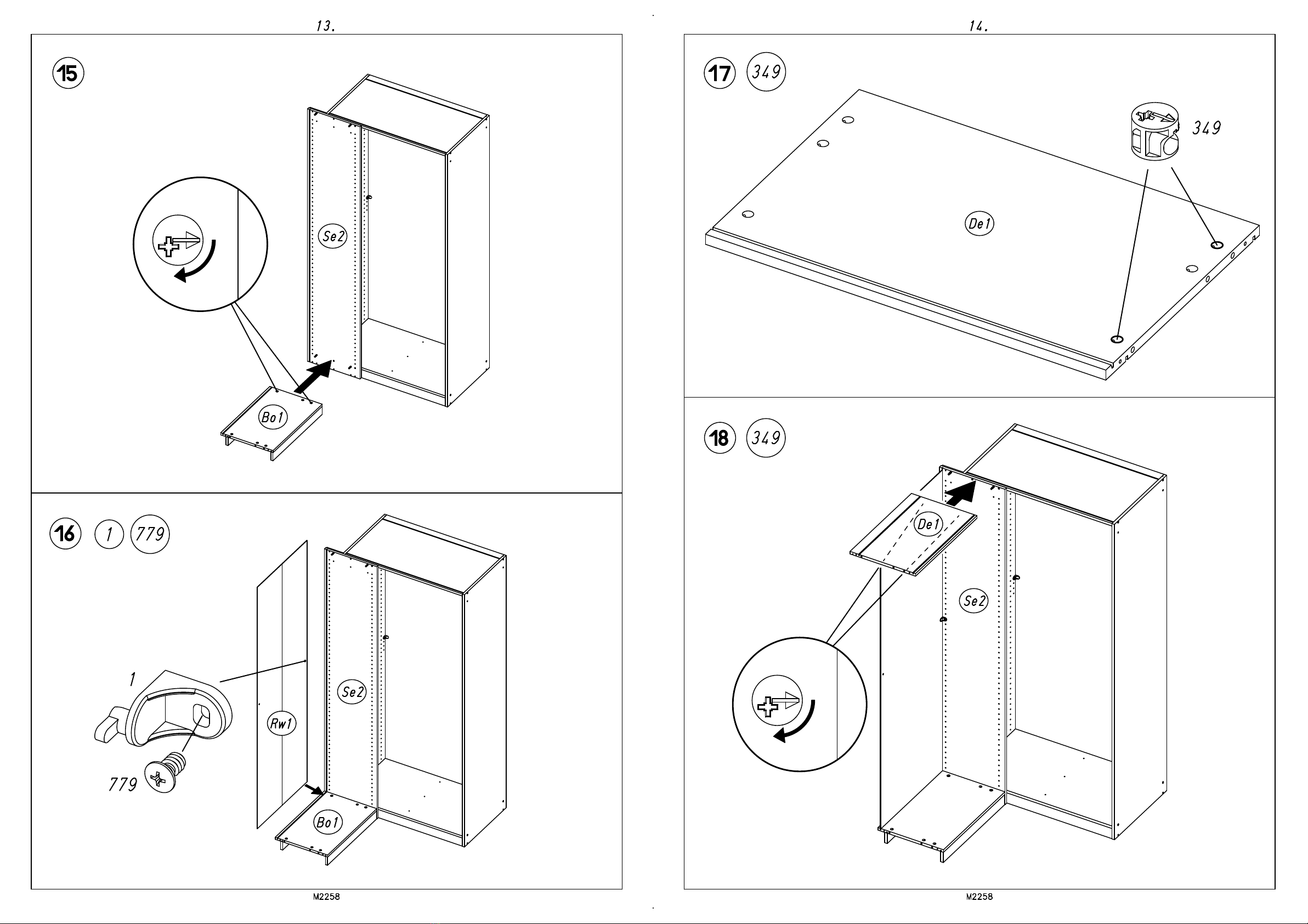 13.

15

Se2

Bo1

16 1 779

1

779

Rw1

Se2

Bo1

M2258

14.

17 349

349

De1

18 349

De1

Se2

M2258