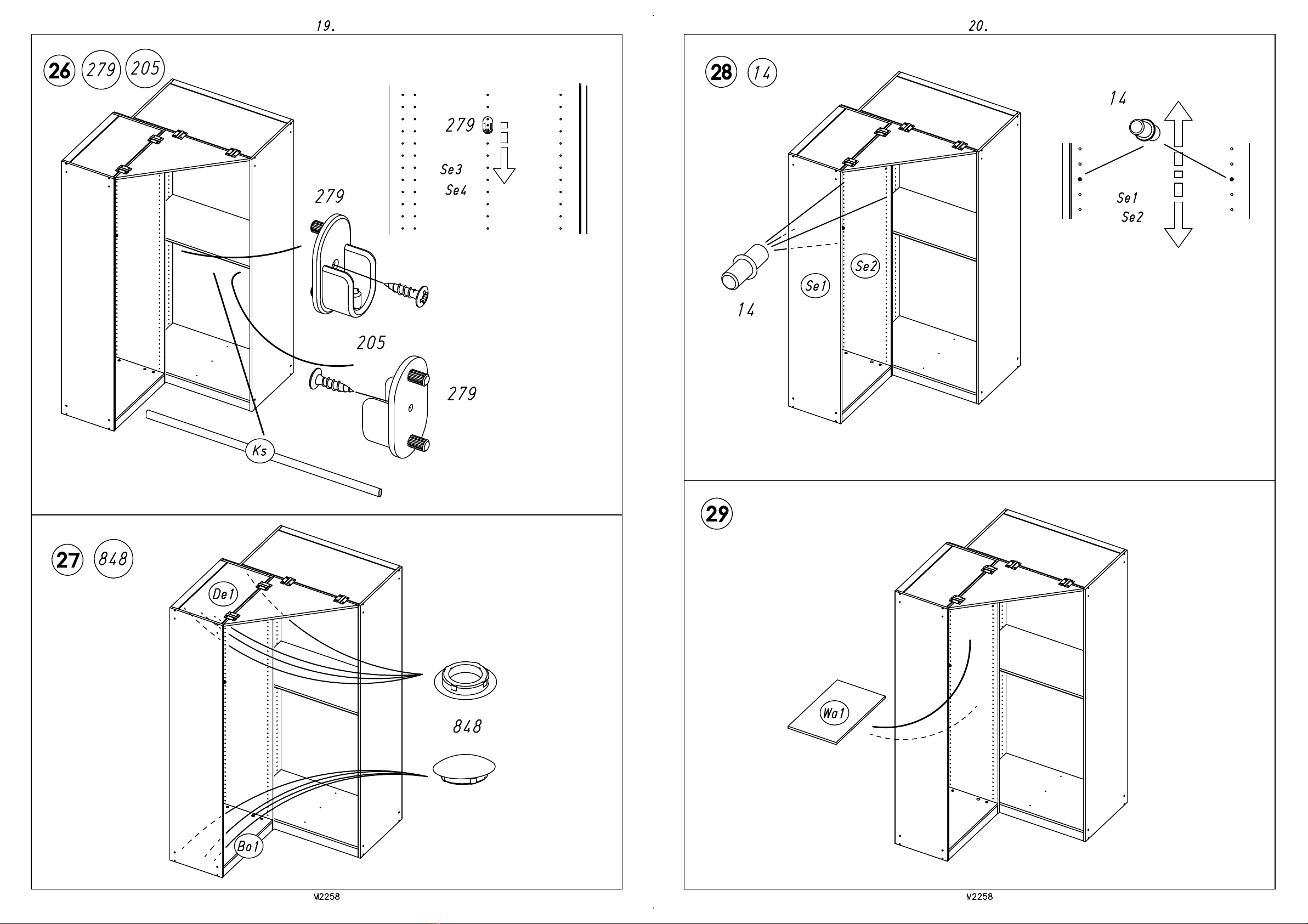 19.

26 279 205

279
Se3
Se4

279

205

279

Ks

27 848

De1

848

Bo1

M2258

20.

28 14

14

Se1
Se2

Se2
Se1

14

29

Wa1

M2258