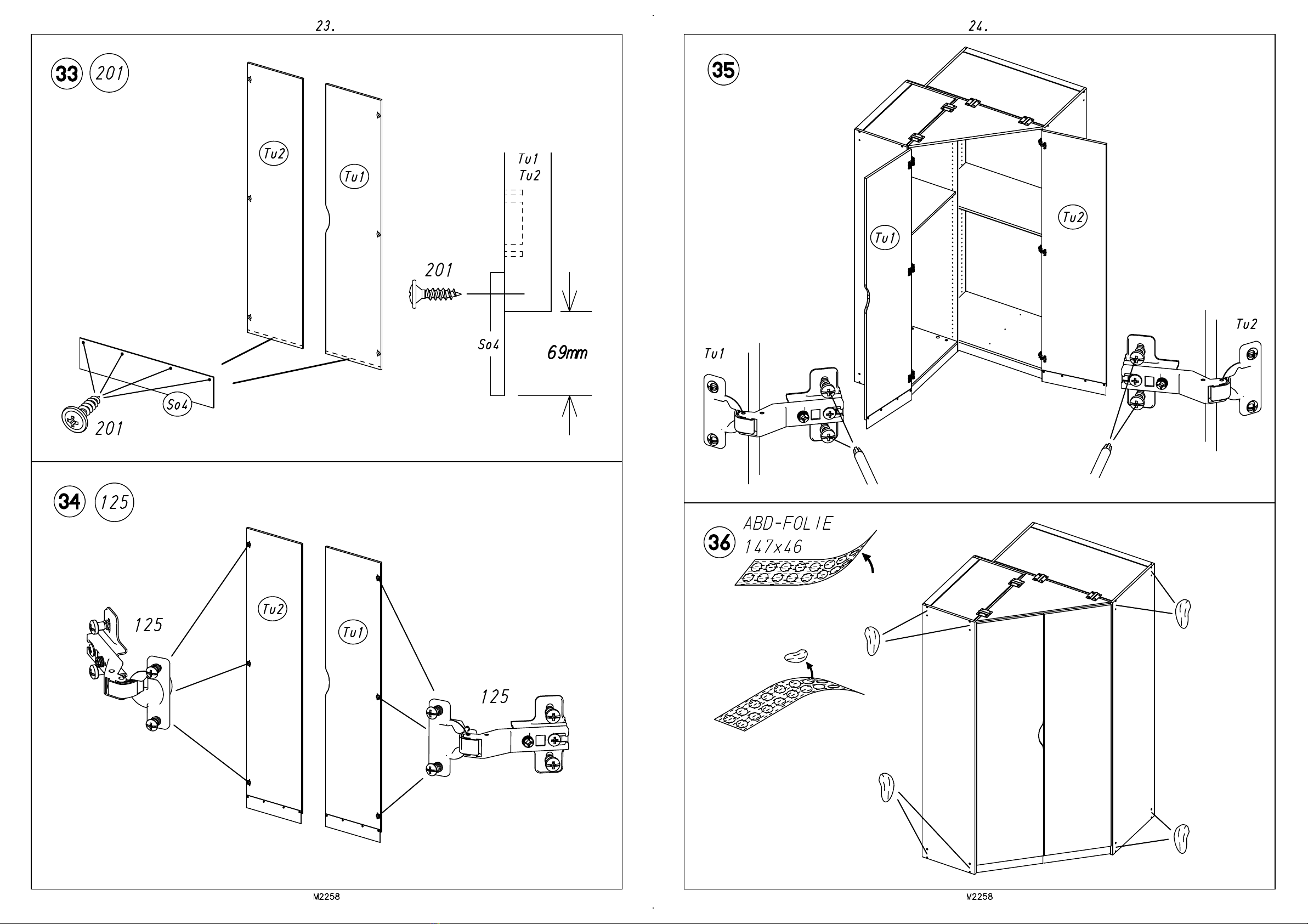 23.

33 201

Tu2

Tu1

Tu1
Tu2

201

So4

69mm

So4

201

34 125

125

Tu2

Tu1

125

M2258

24.

35

Tu1

Tu2

Tu1

Tu2

36 ABD-FOLIE
147x46

M2258