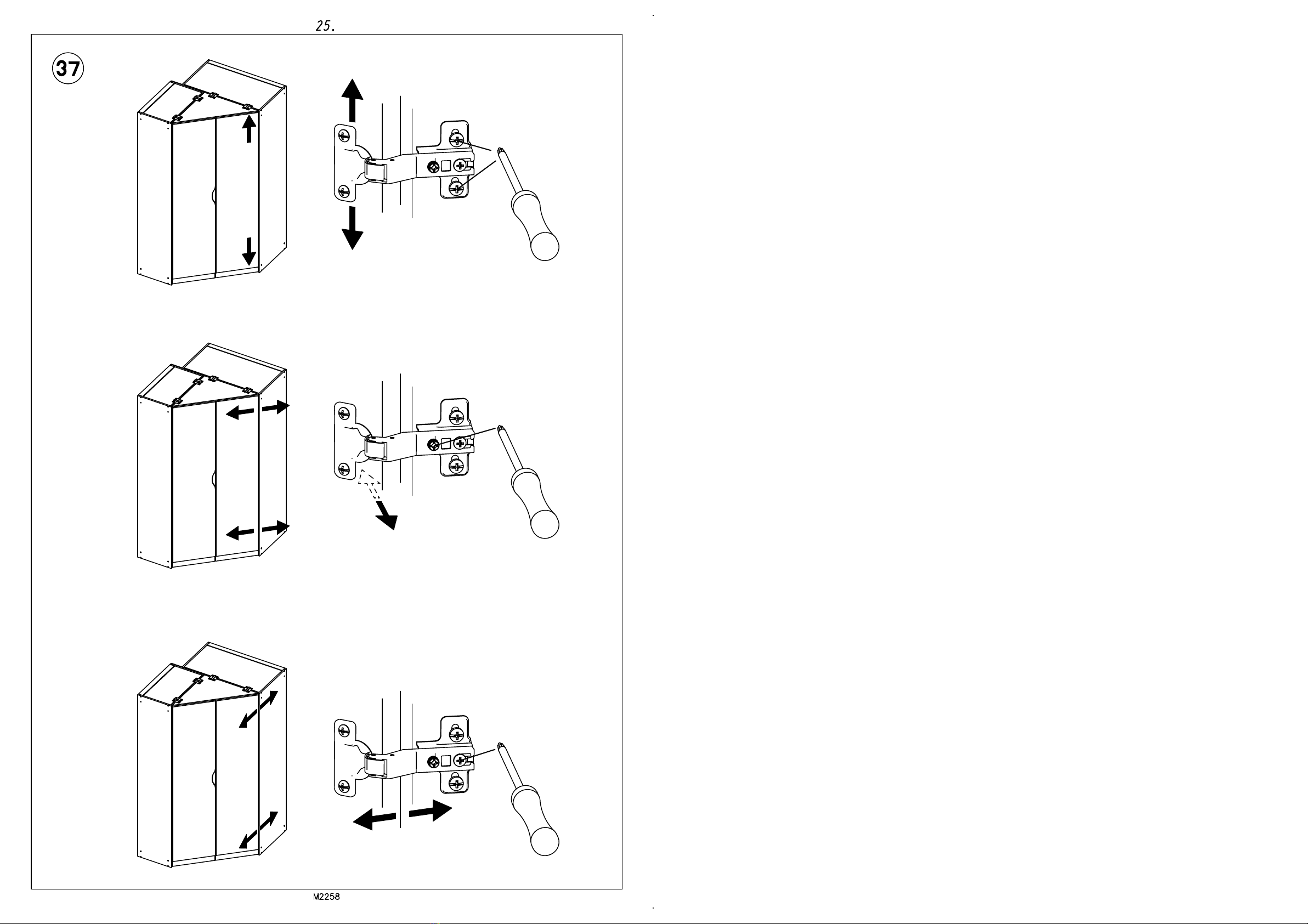 25.

37

M2258