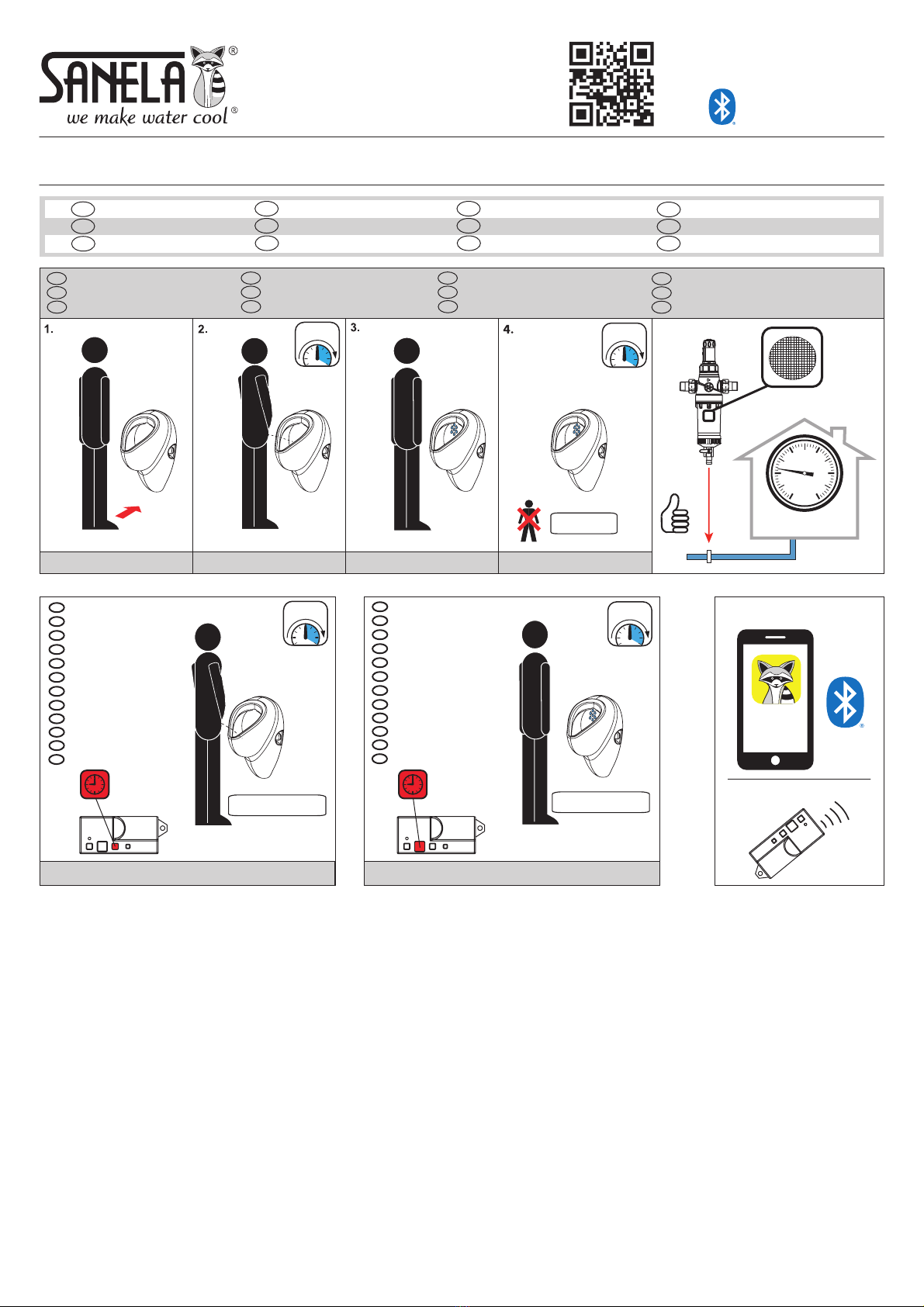 SANELA®
we make water cool®

1.

2.

3.

4.