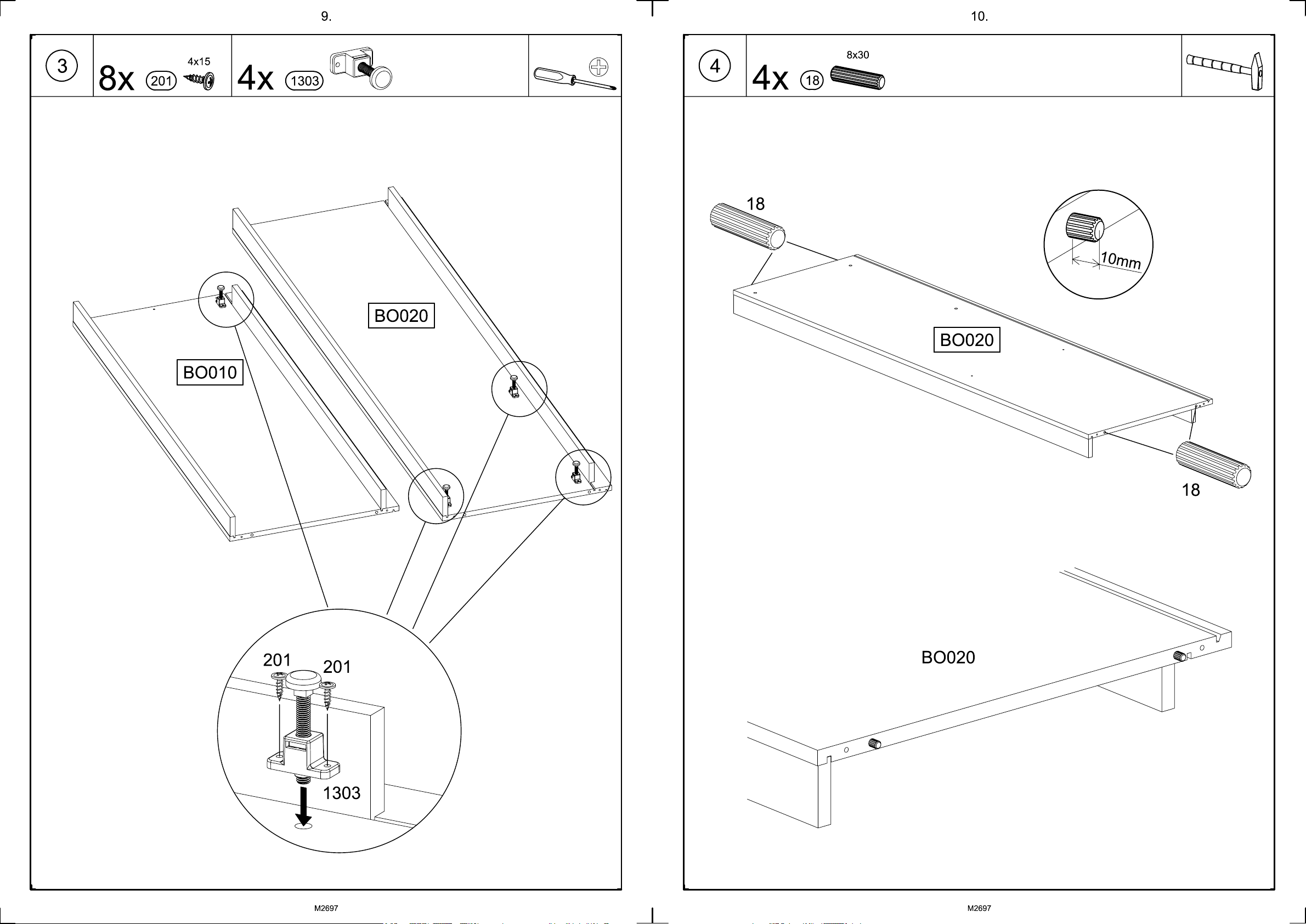 9.

3

8x 201 4x15

4x 1303

BO020

BO010

201

201

1303

M2697

10.

4

4x 18 8x30

18

10mm

BO020

18

BO020

M2697