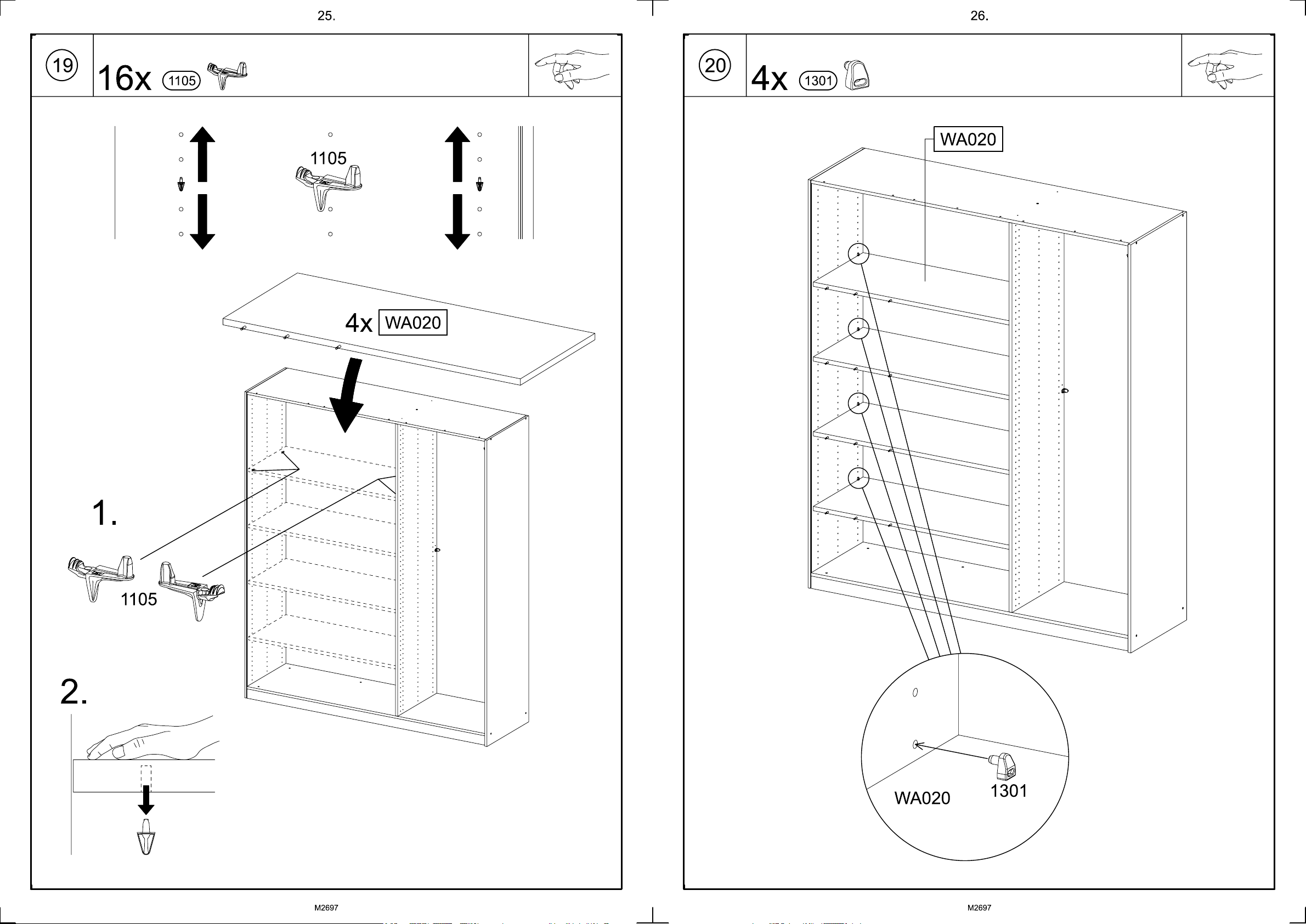 25.

19

16x 1105

1105

4x WA020

1.

1105

2.

M2697

26.

20

4x 1301

WA020

WA020

1301

M2697