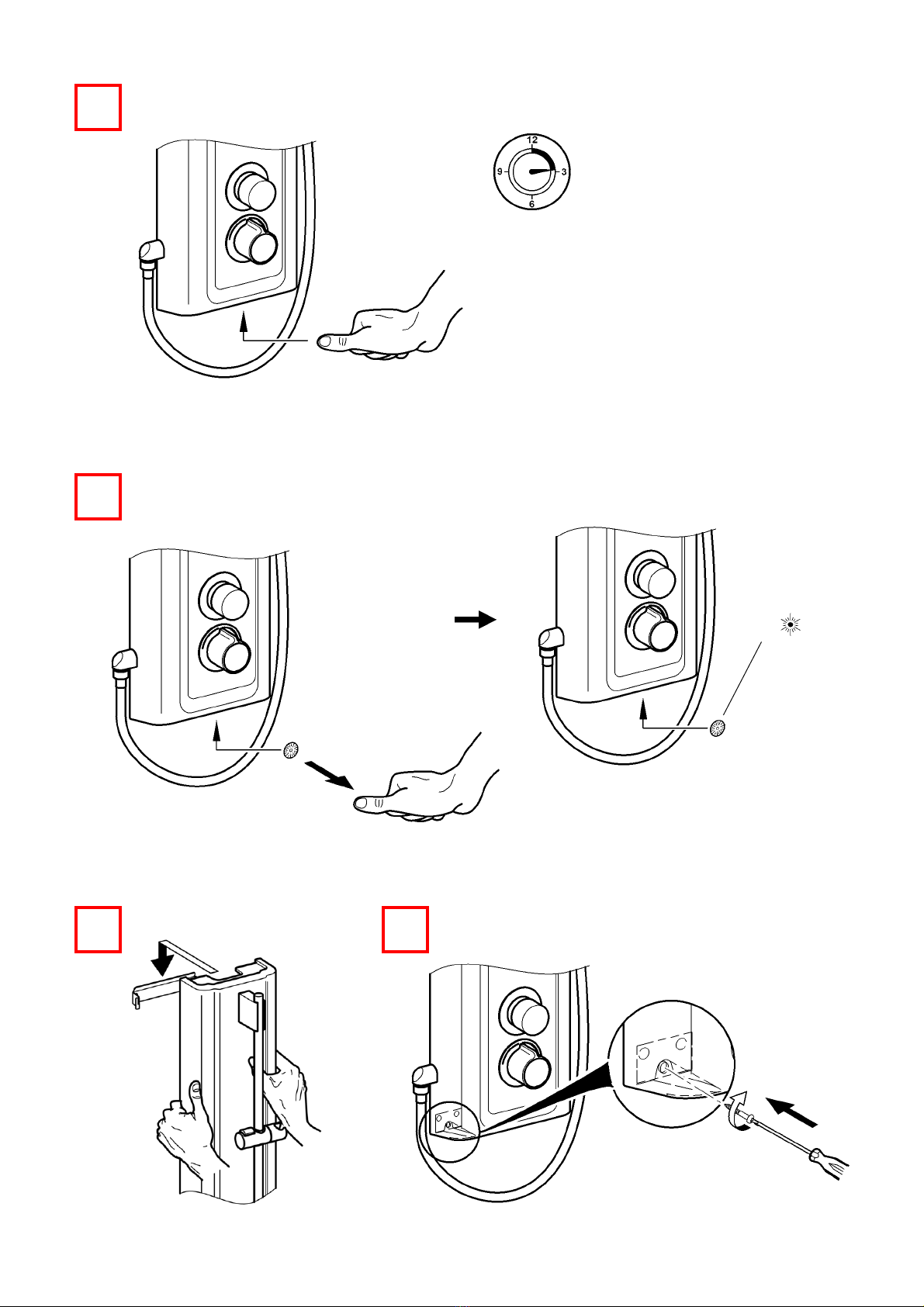 12
9
3
6