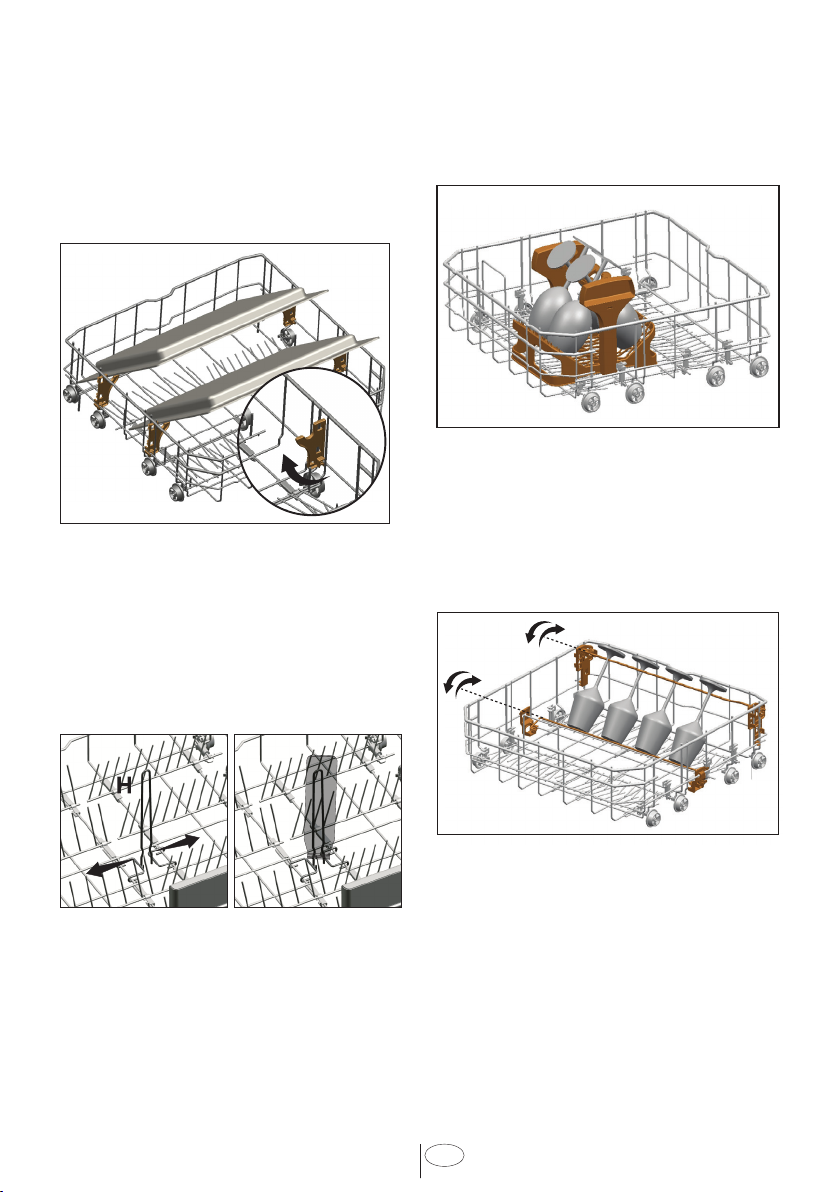 H