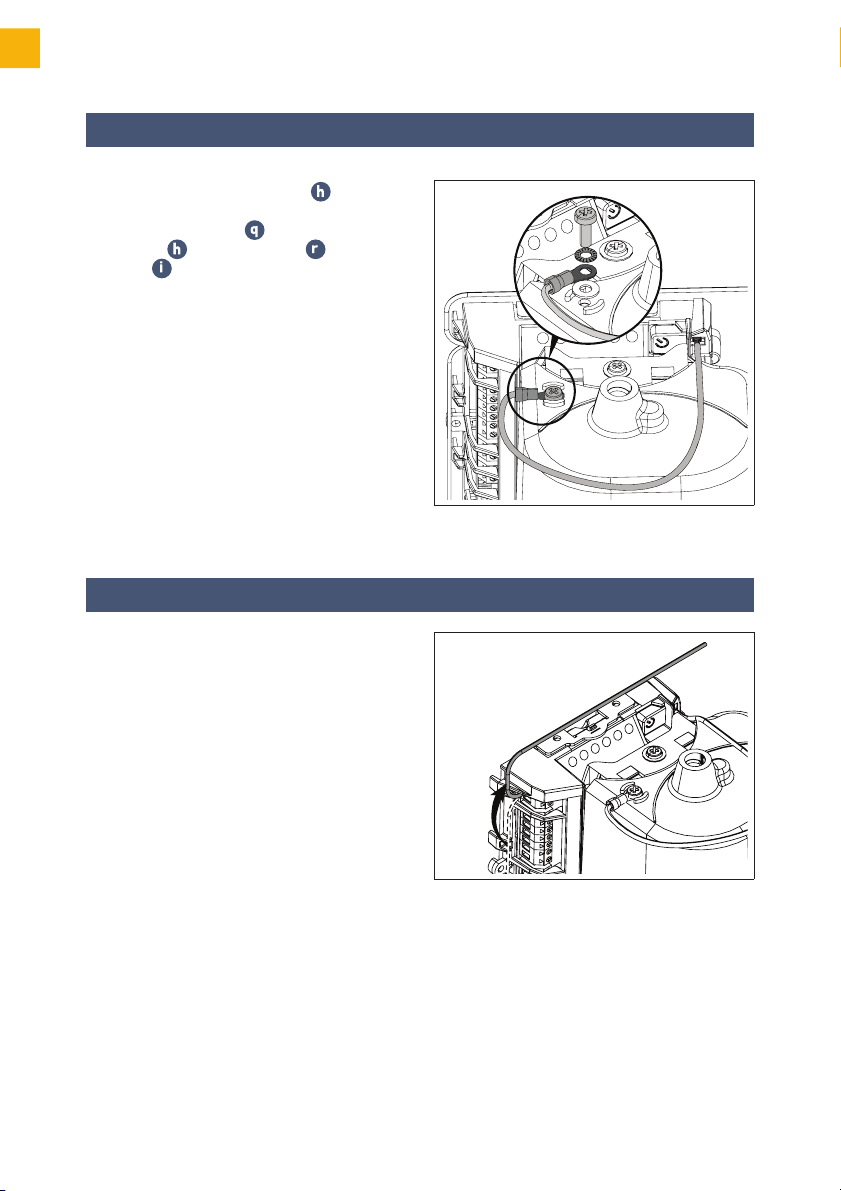 h

q

h r

i