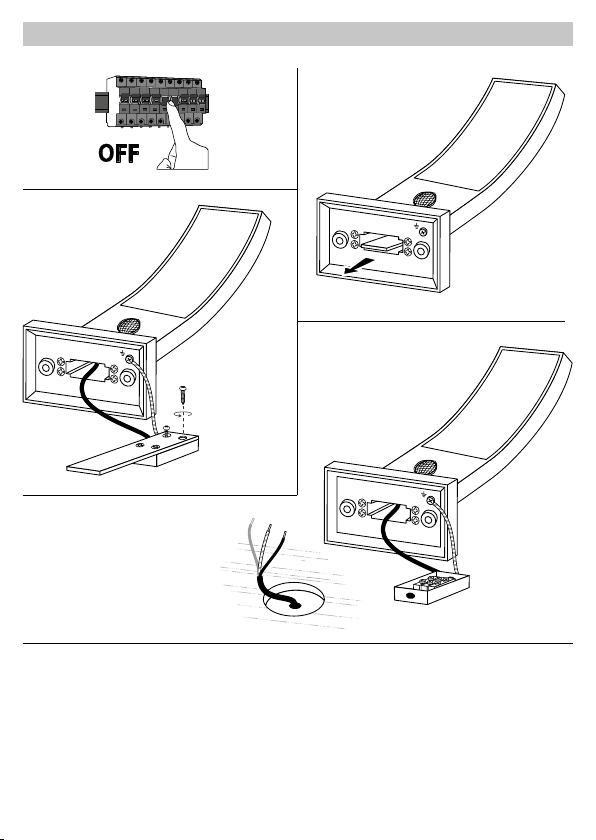 OFF