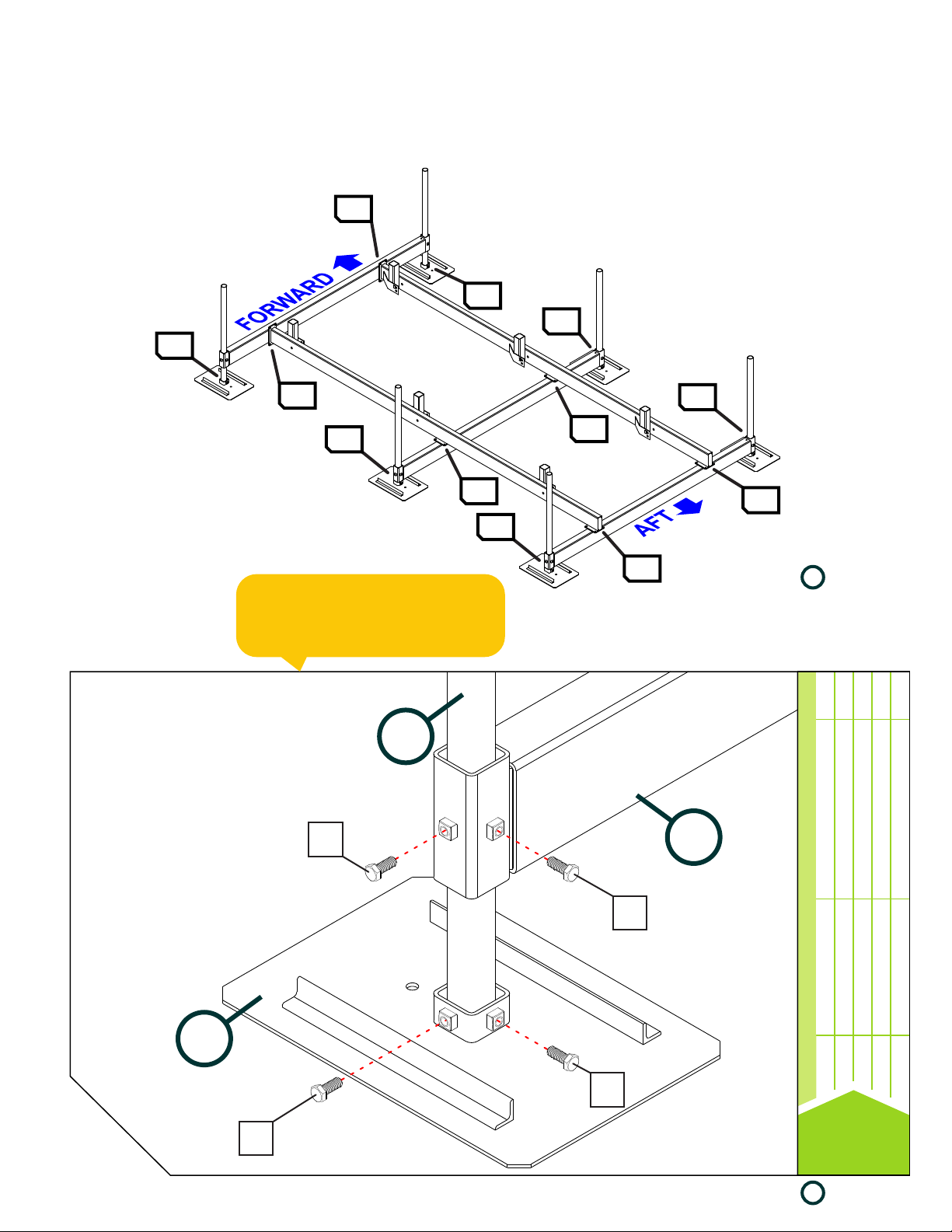 FORWARD

AFT