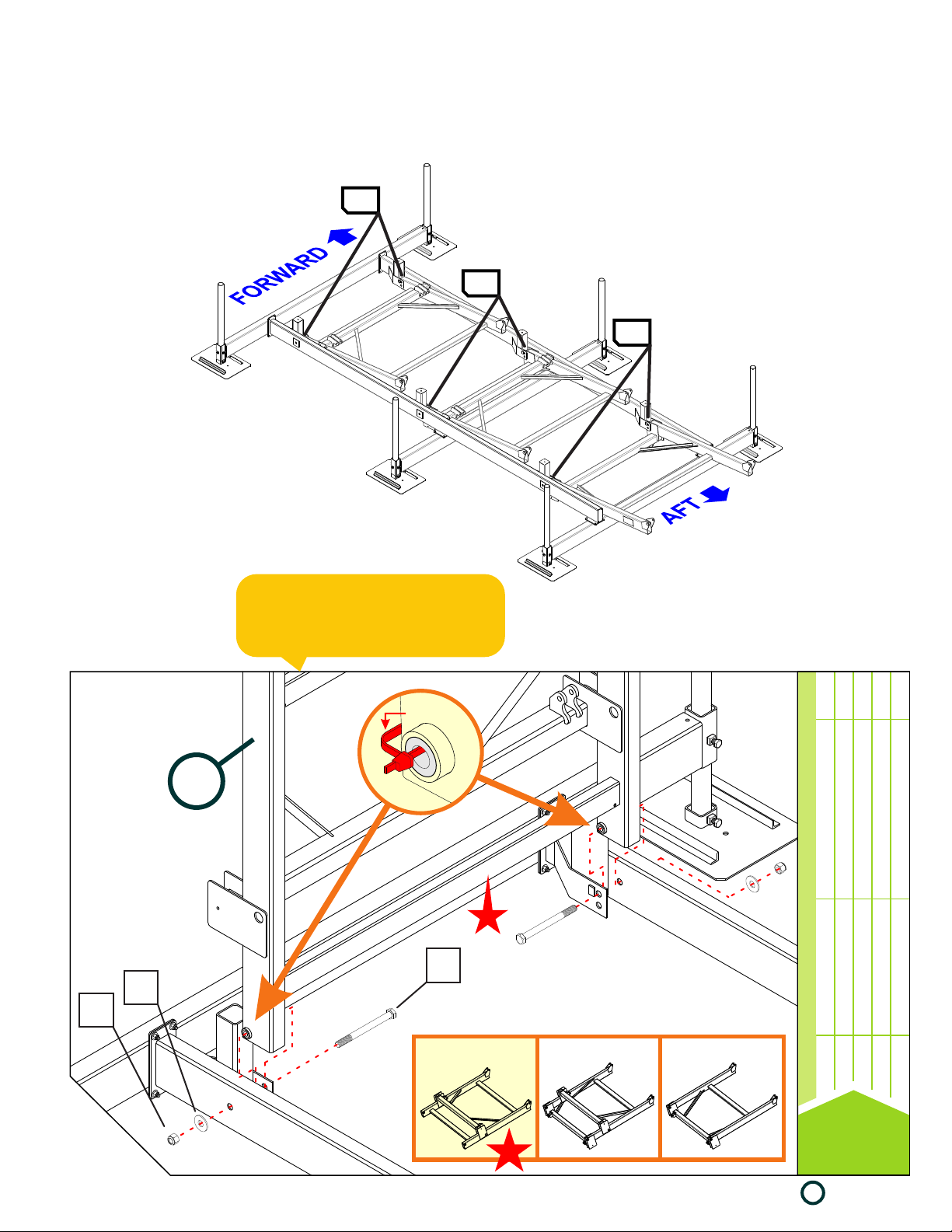 FORWARD

AFT