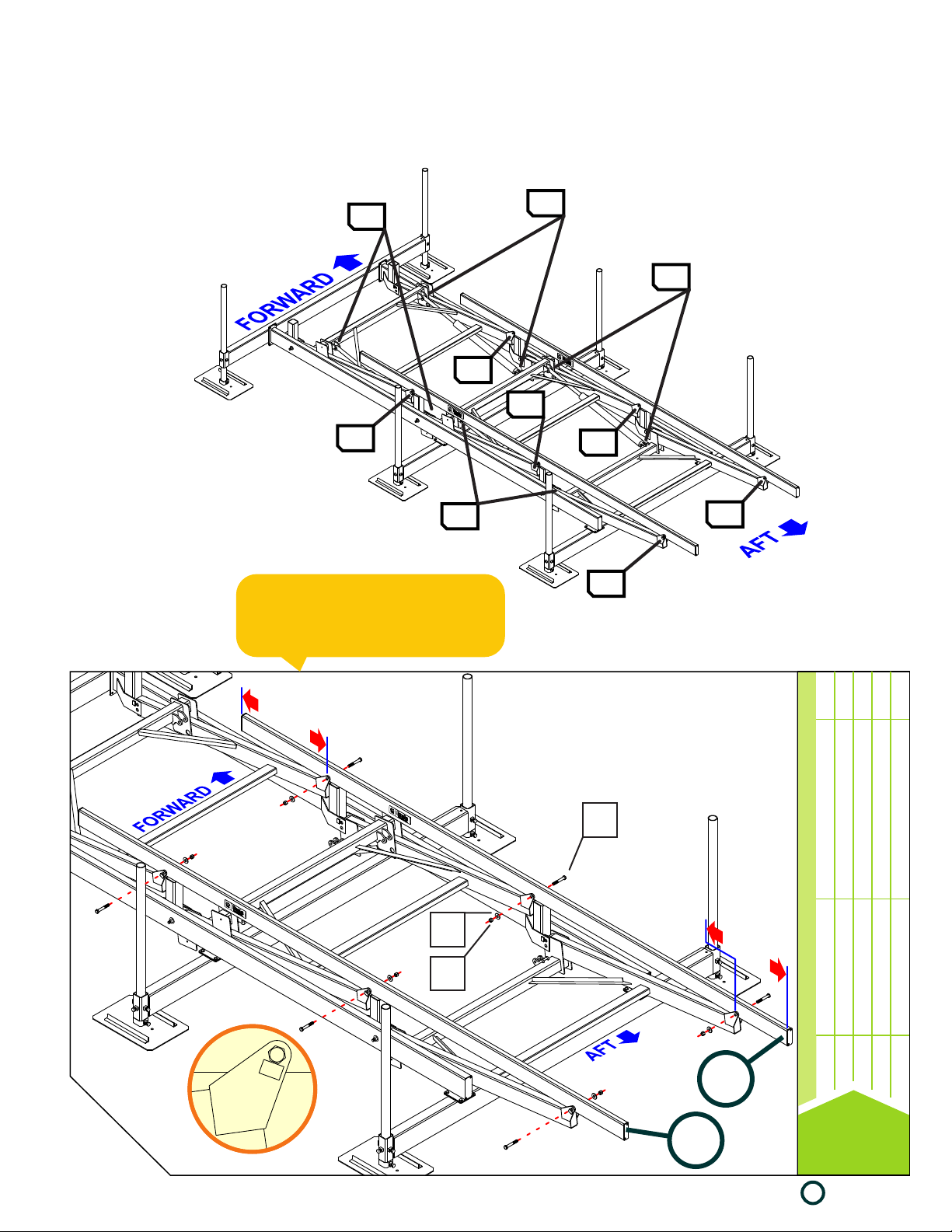 FORWARD

AFT

FORWARD

AFT