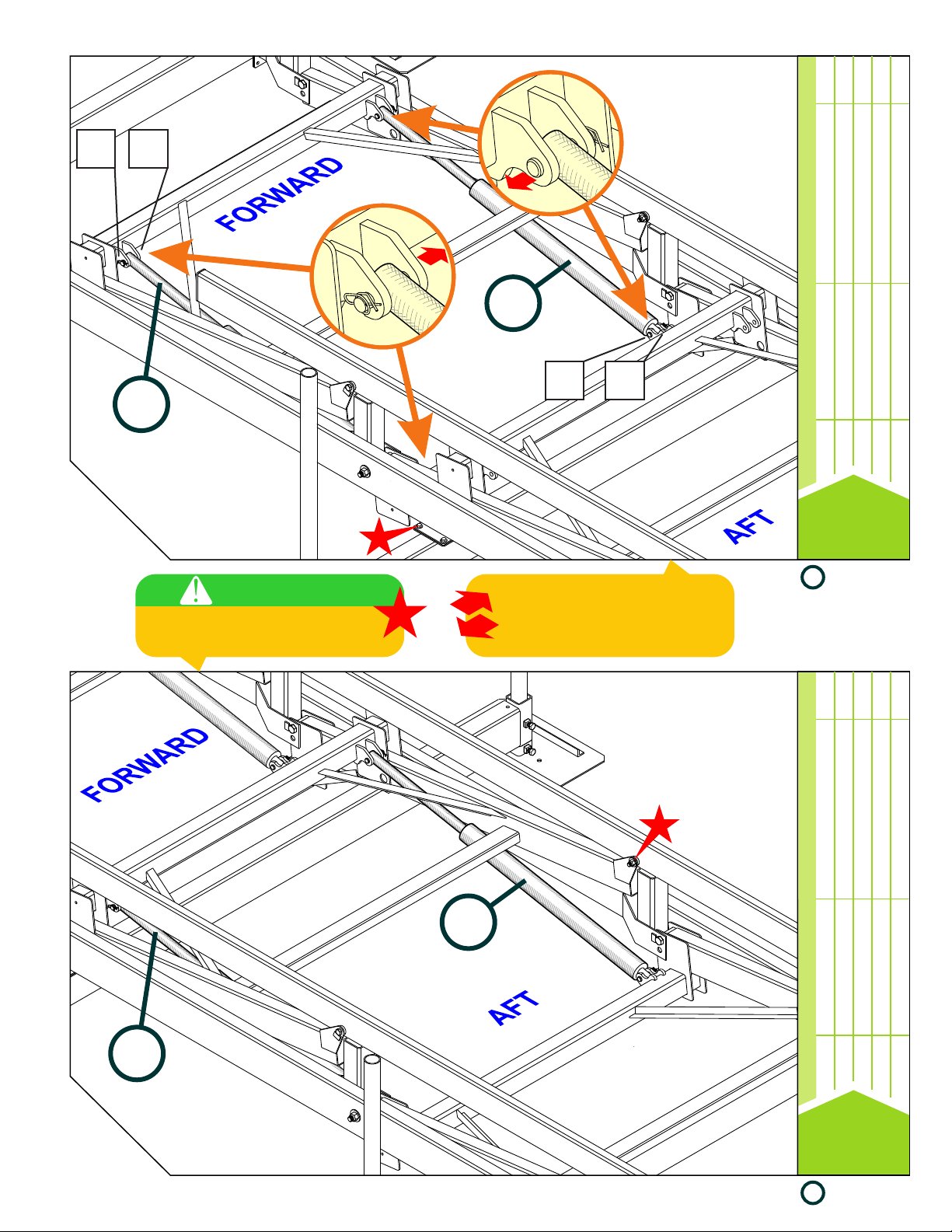 FORWARD

AFT

FORWARD

AFT