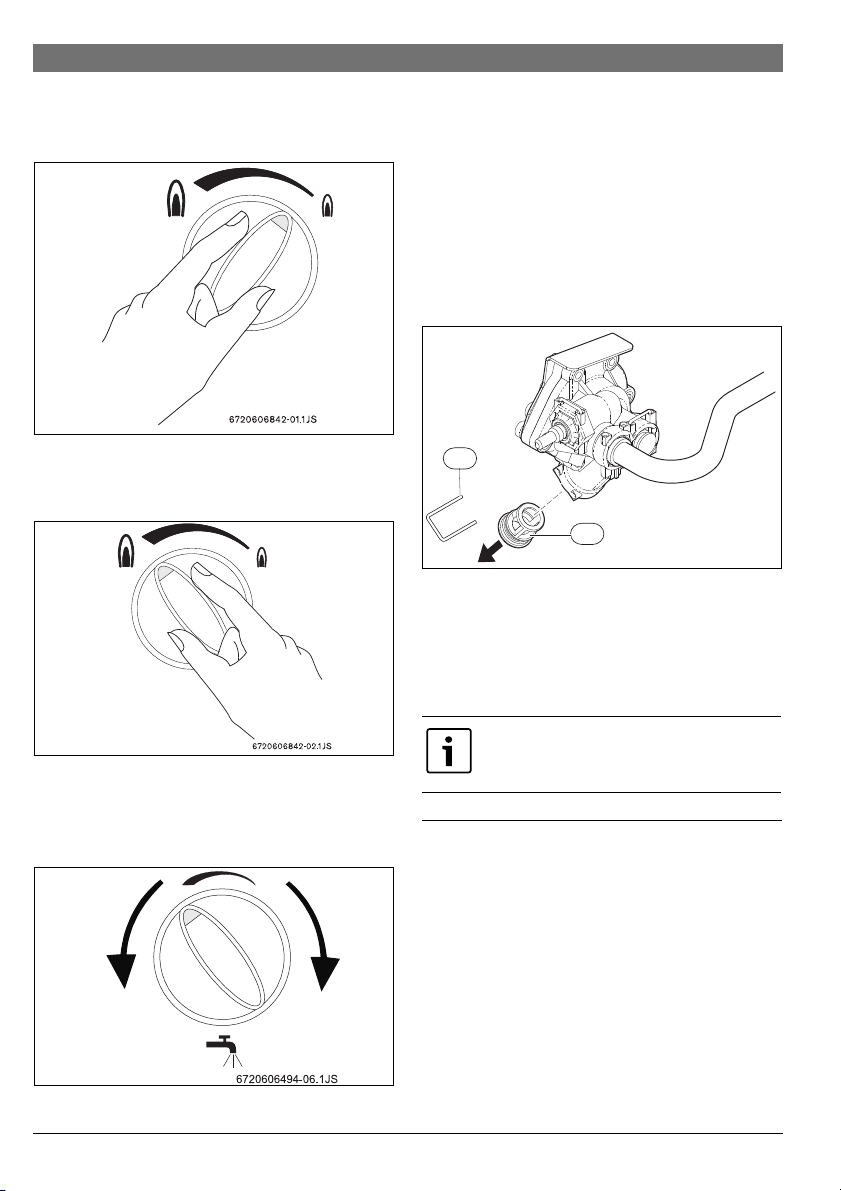 6720606842-01.1JS

6720606842-02.1JS

6720606494-06.1JS