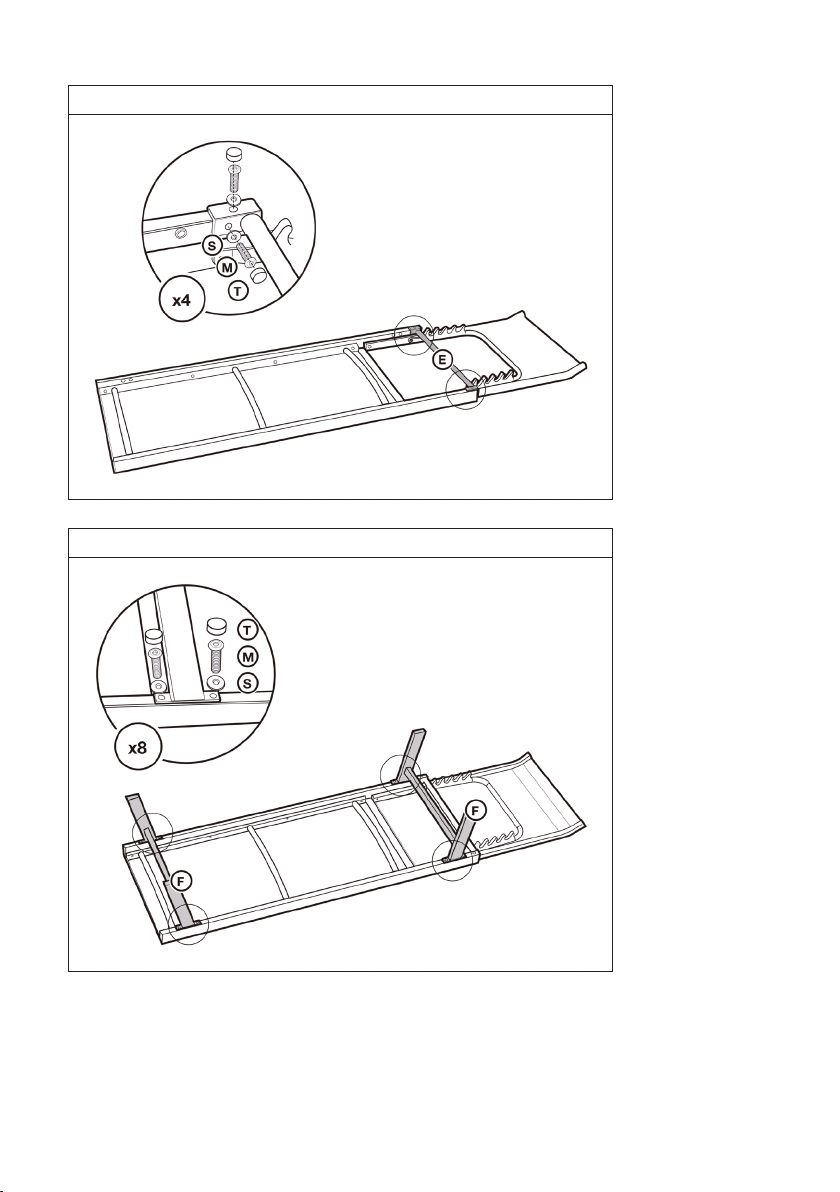 S
M
T
x4
E

T
M
S
x8
F
F