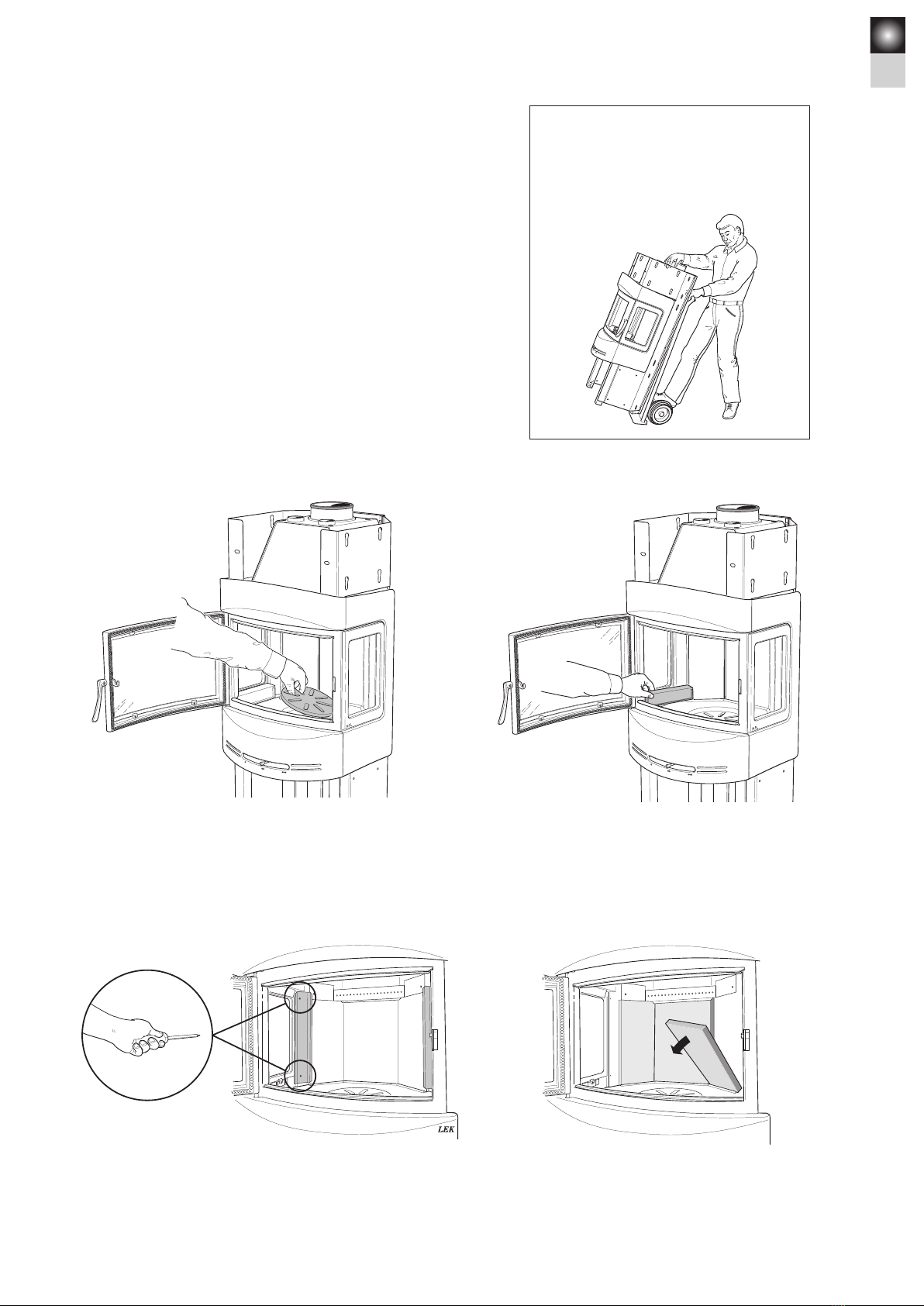 LEK