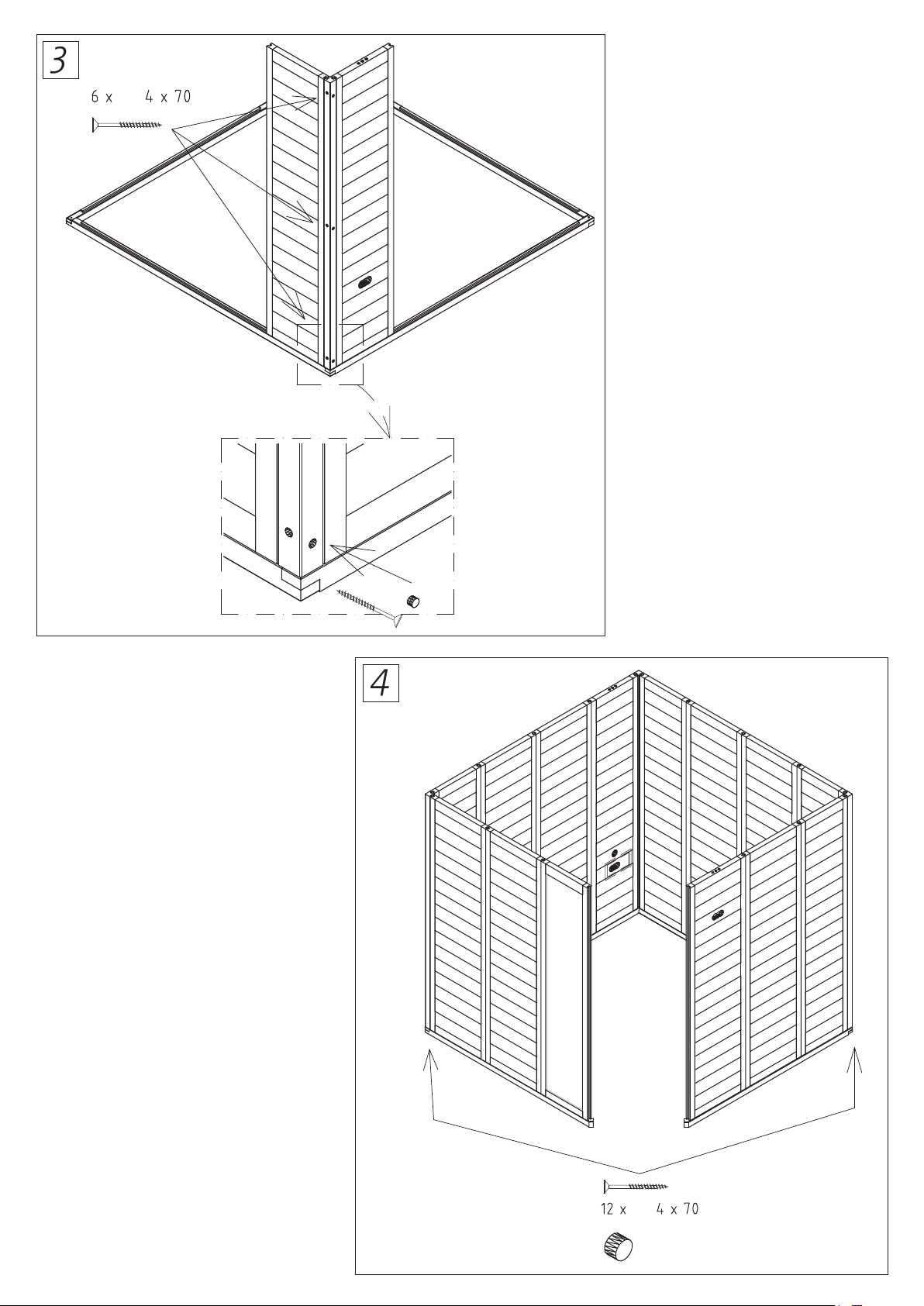 3

6 x 4 x 70

4

12 x 4 x 70