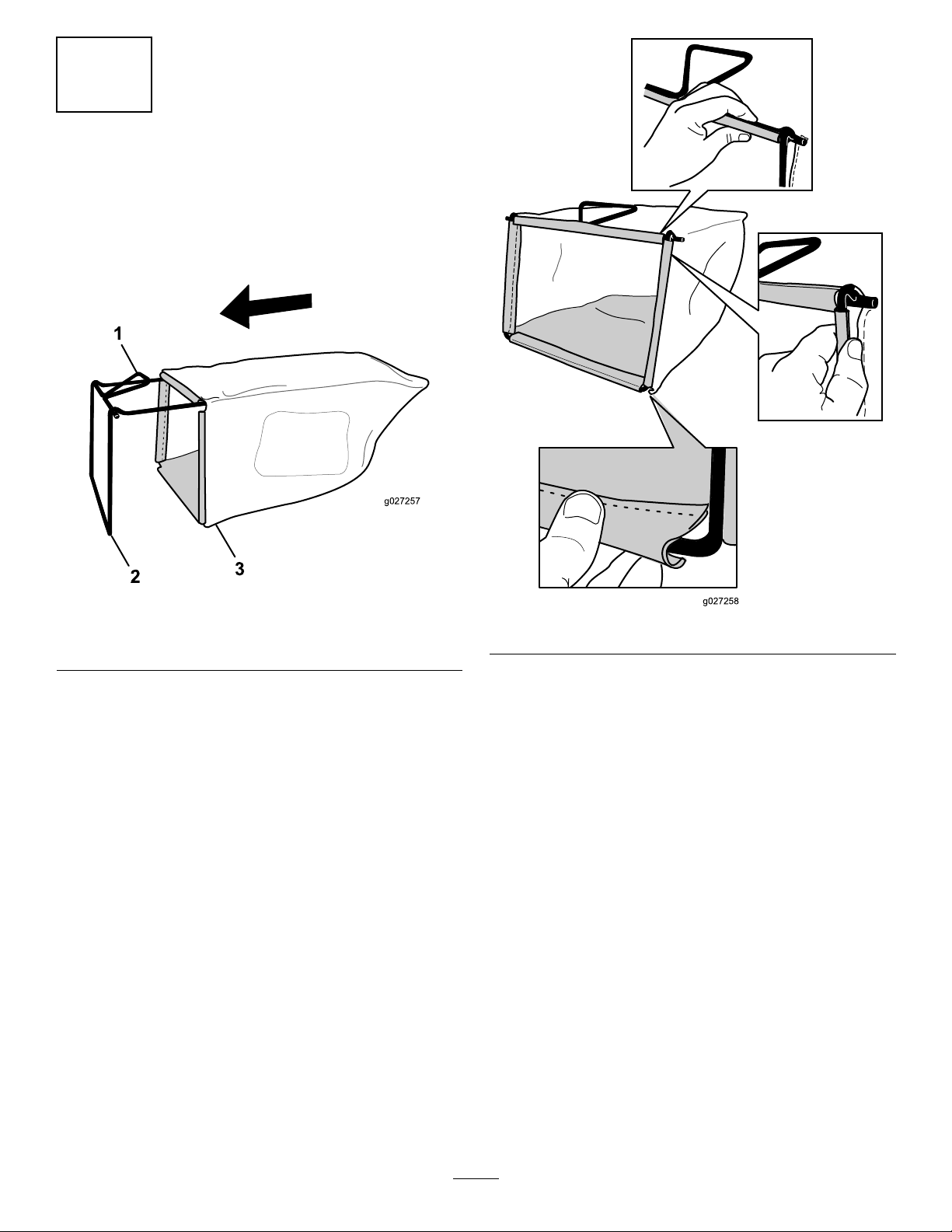 1

2

3

g027257

g027258