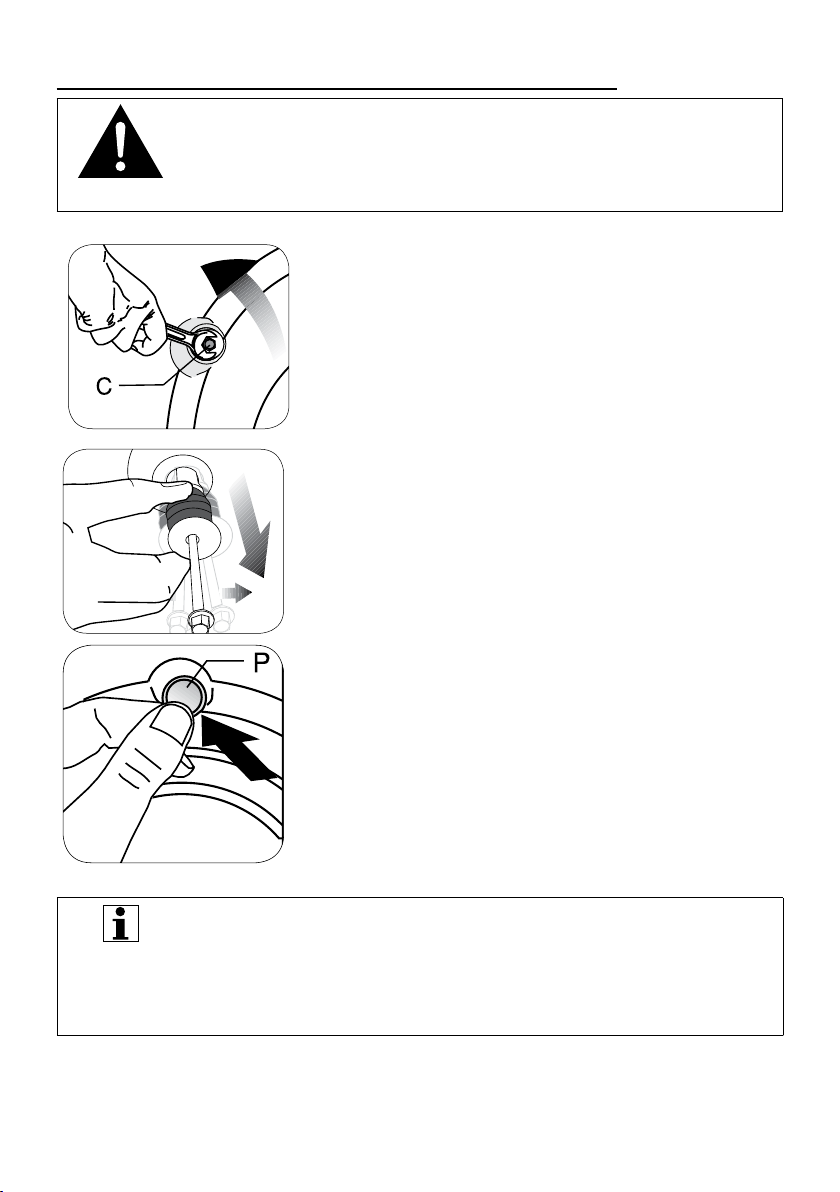 C

P