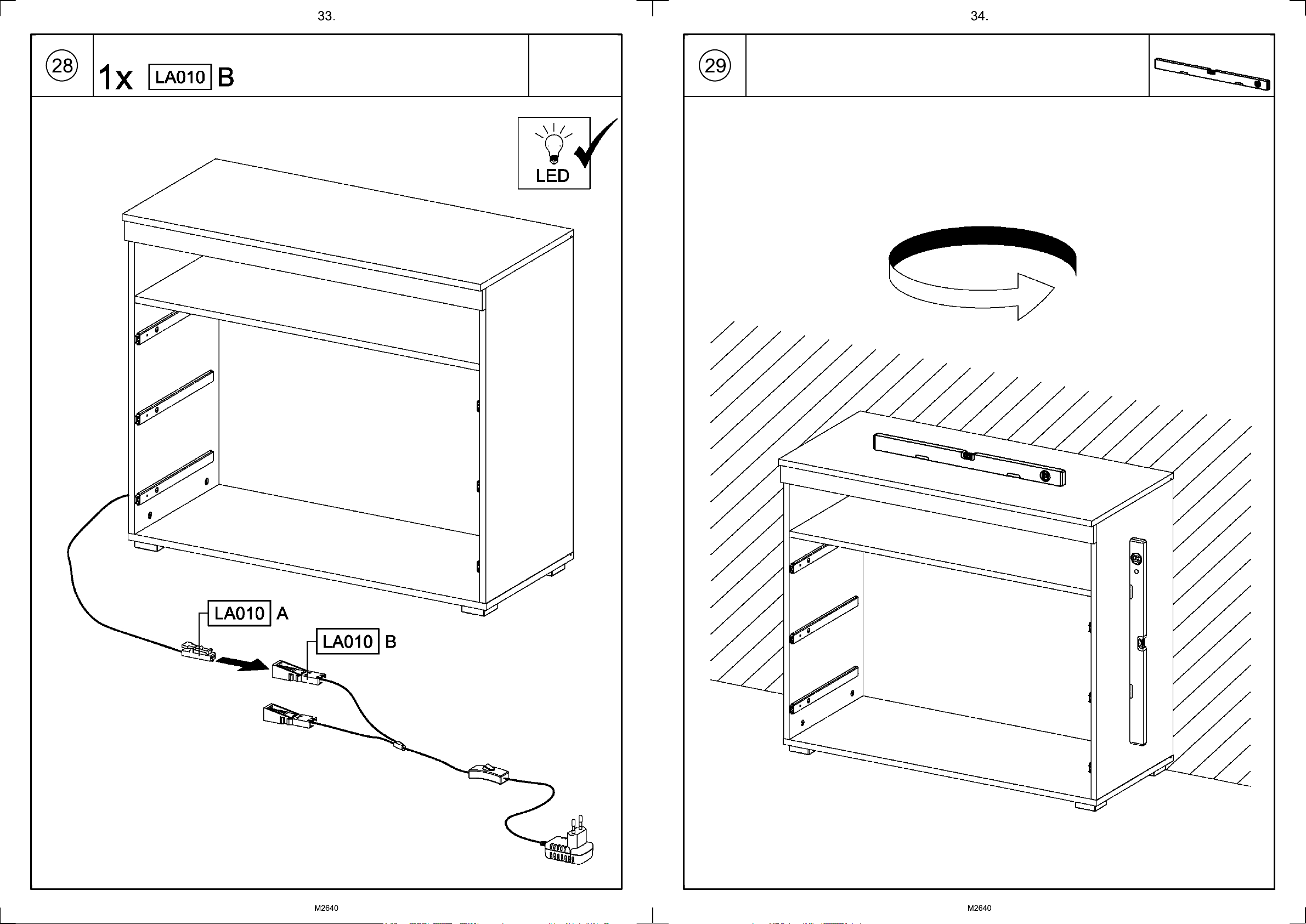 33.

28

1x LA010 B

LED

LA010 A

LA010 B

M2640

34.

29

M2640