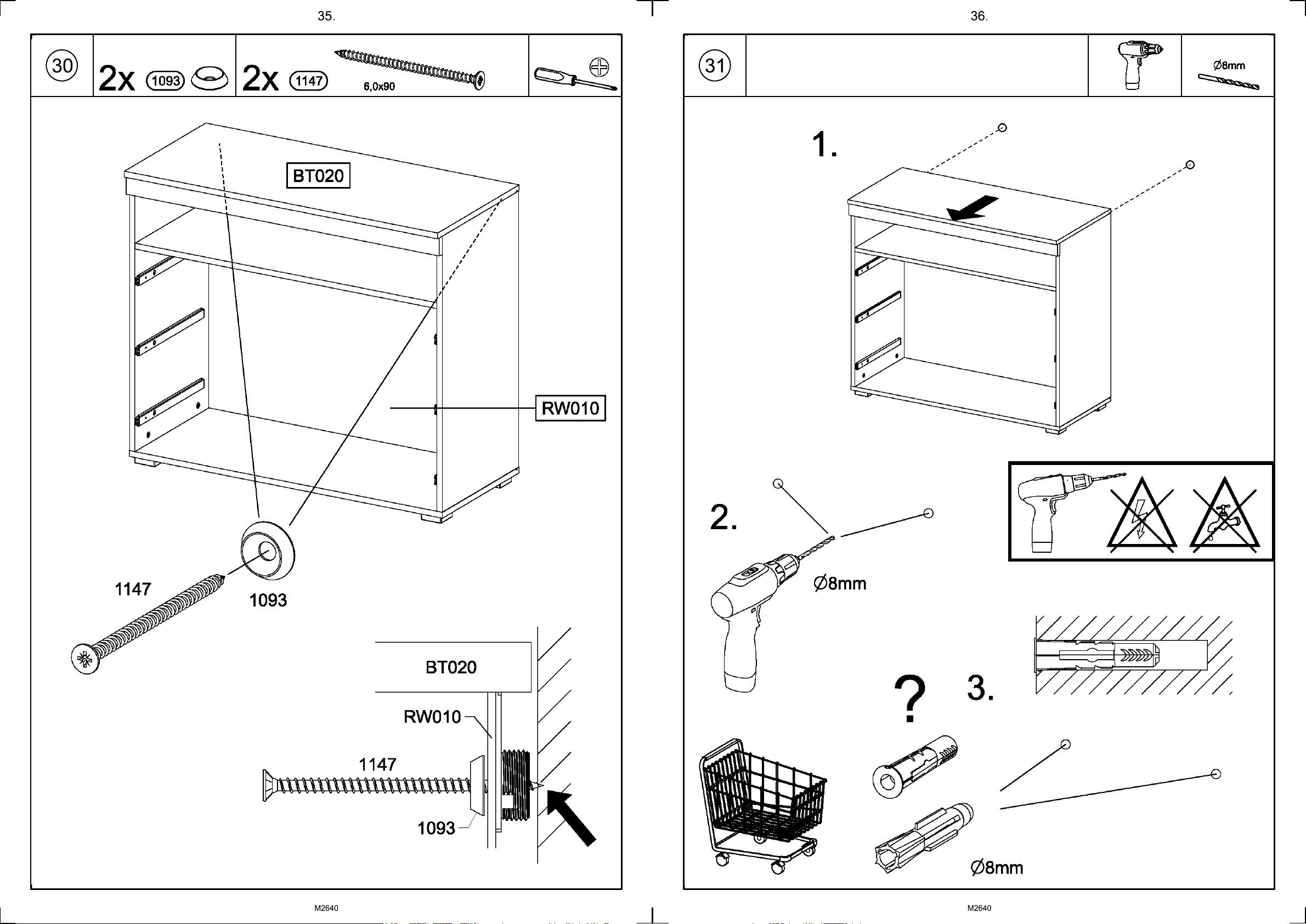 35.

30

2x 1093

2x 1147

6,0x90

BT020

RW010

1147

1093

BT020

RW010

1147

1093

M2640

36.

31

Ø8mm

1.

2.

Ø8mm

?

3.

Ø8mm

M2640