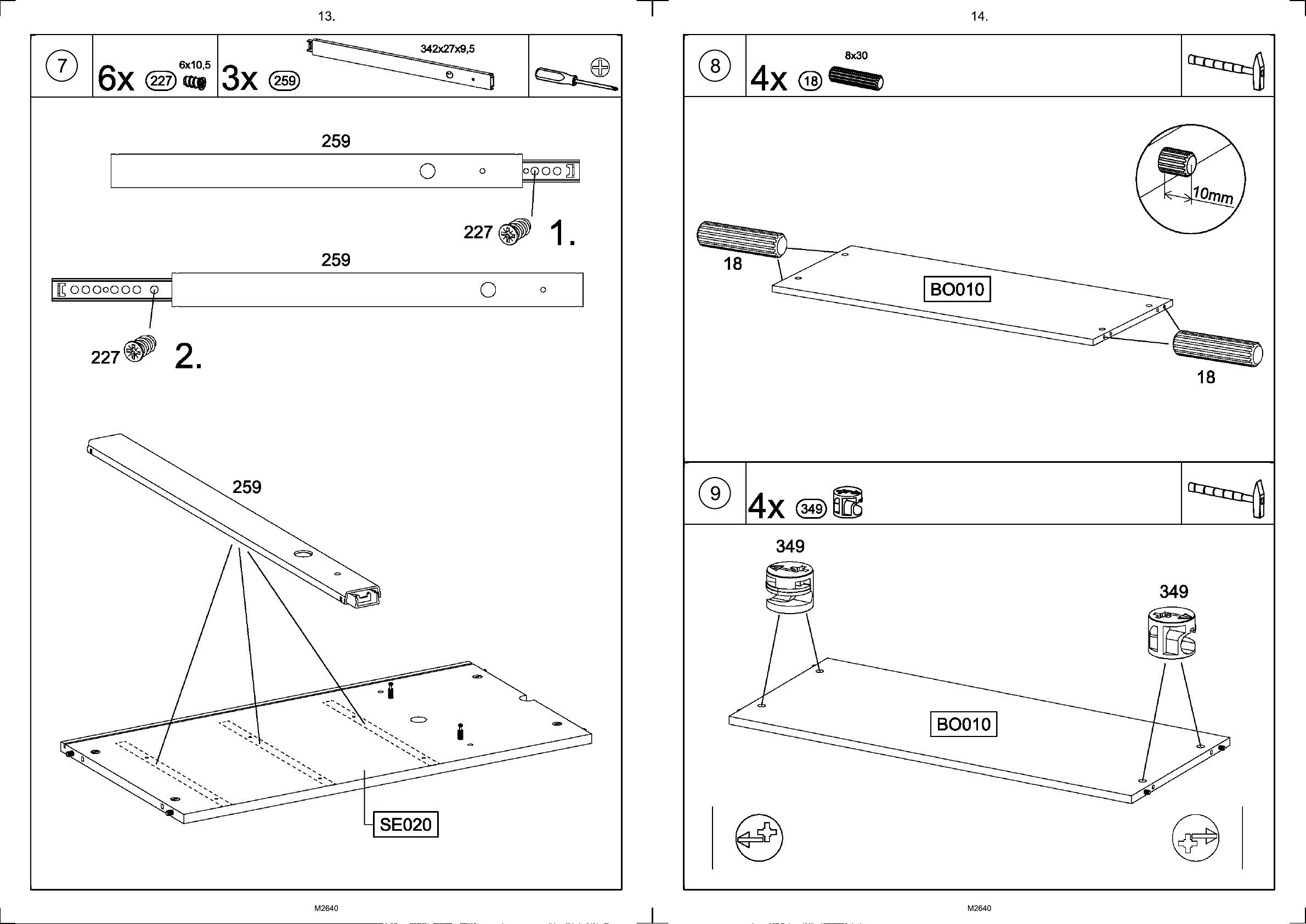 13.

7

6x 227 6x10,5

3x 259 342x27x9,5

259

227 1.

259

227 2.

259

SE020

M2640

14.

8

4x 18 8x30

10mm

18

BO010

18

9

4x 349

349

349

BO010

M2640