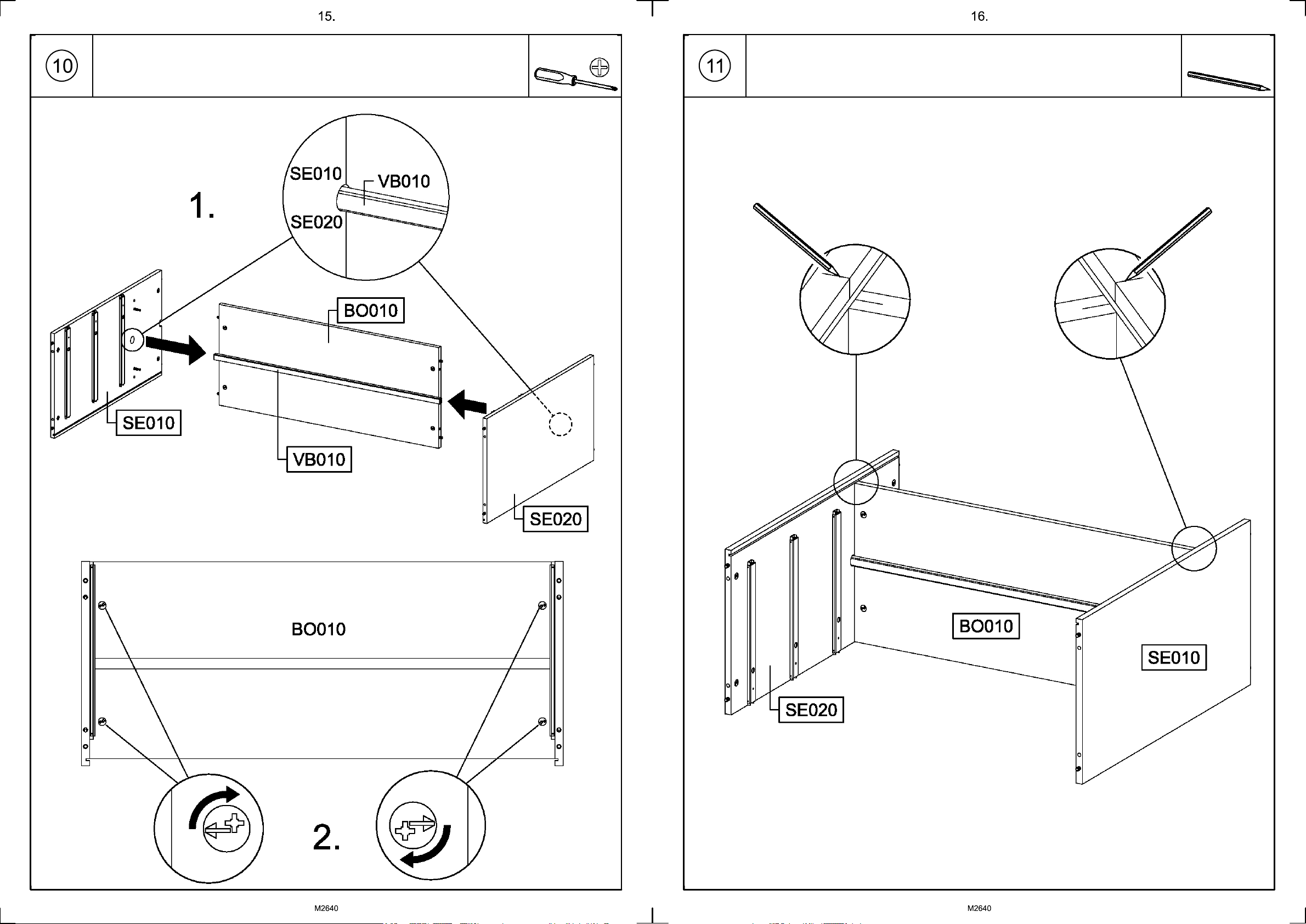 15.

10

1.

SE010

VB010

SE020

BO010

SE010

VB010

SE020

BO010

2.

M2640

16.

11

BO010

SE010

SE020

M2640