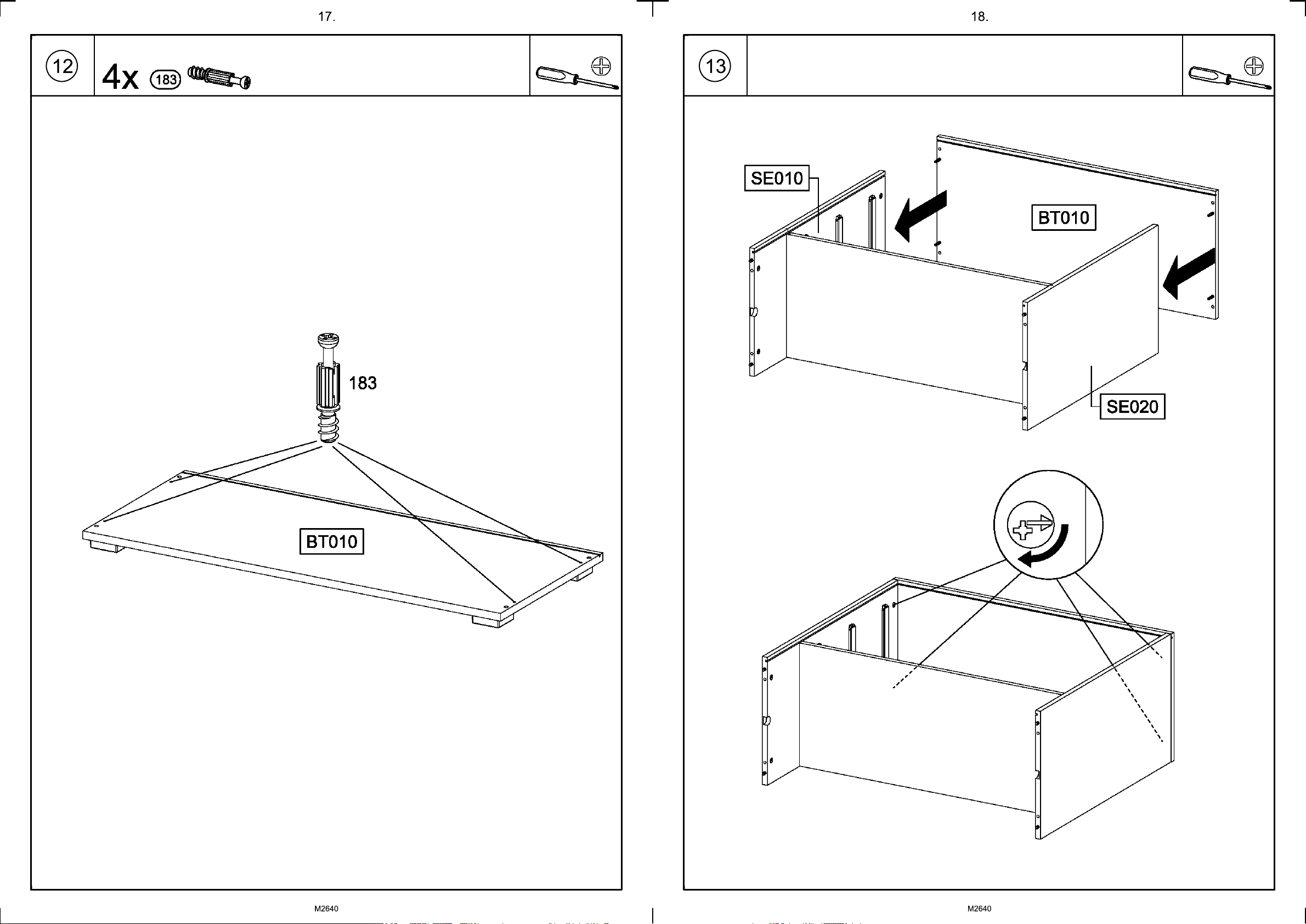 17.

12

4x 183

183

BT010

M2640

18.

13

SE010

BT010

SE020

M2640