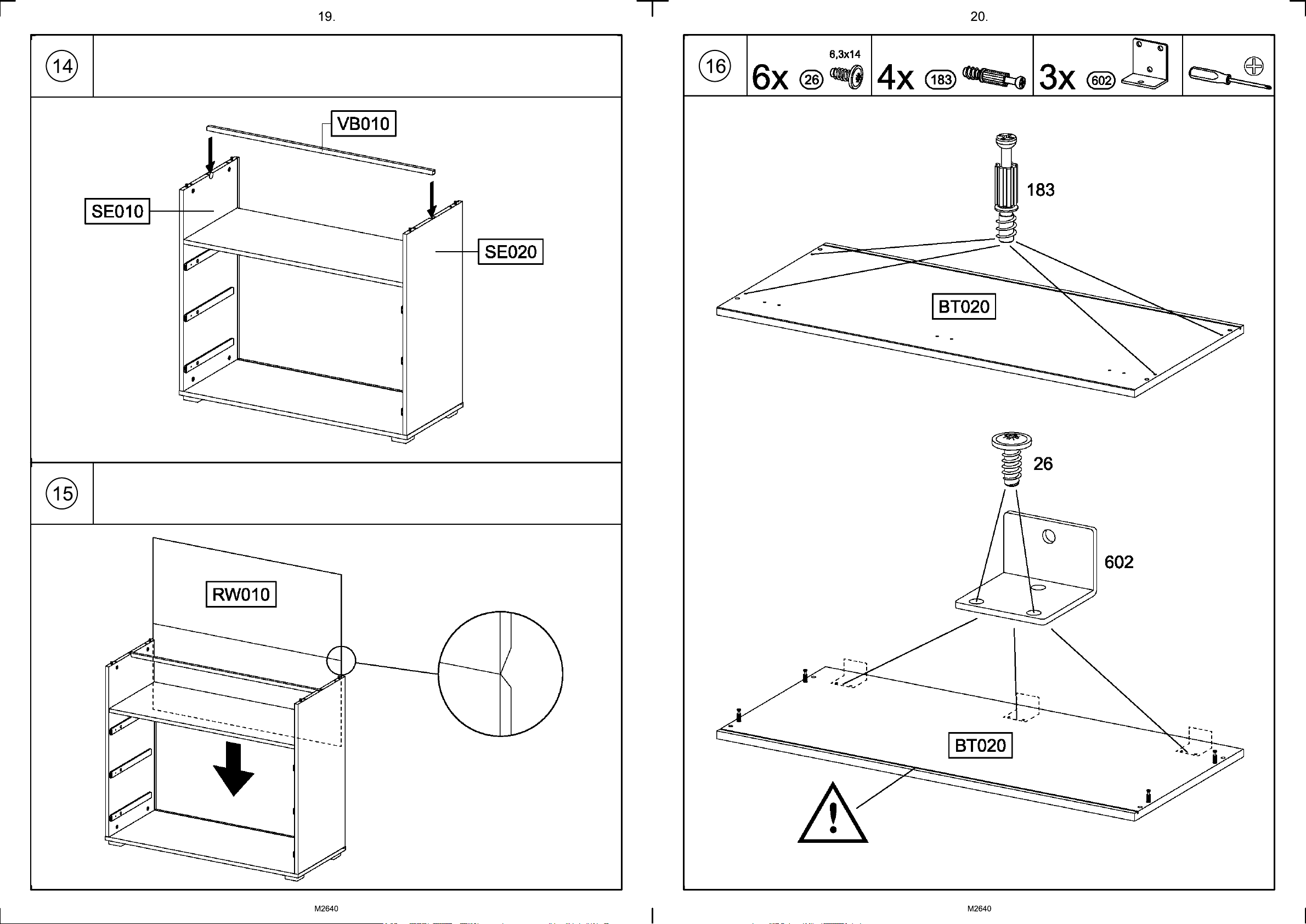 19.

14

VB010

SE010

SE020

15

RW010

M2640

20.

16

6x 26 6,3x14

4x 183

3x 602

183

BT020

26

602

BT020

M2640